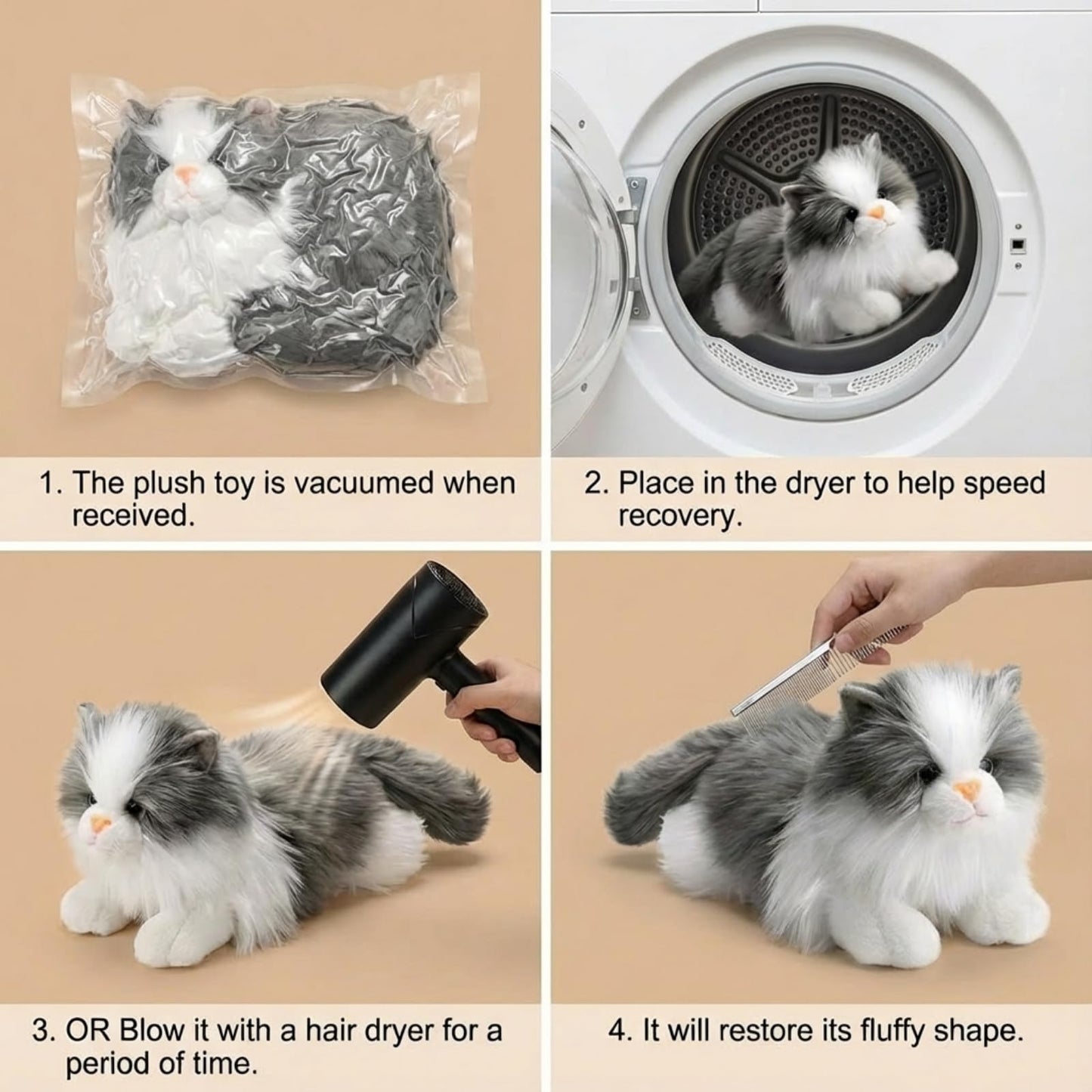 1. The plush toy is vacuumed when received.

2. Place in the dryer to help speed recovery.

3. OR Blow it with a hair dryer for a period of time.

4. It will restore its fluffy shape.