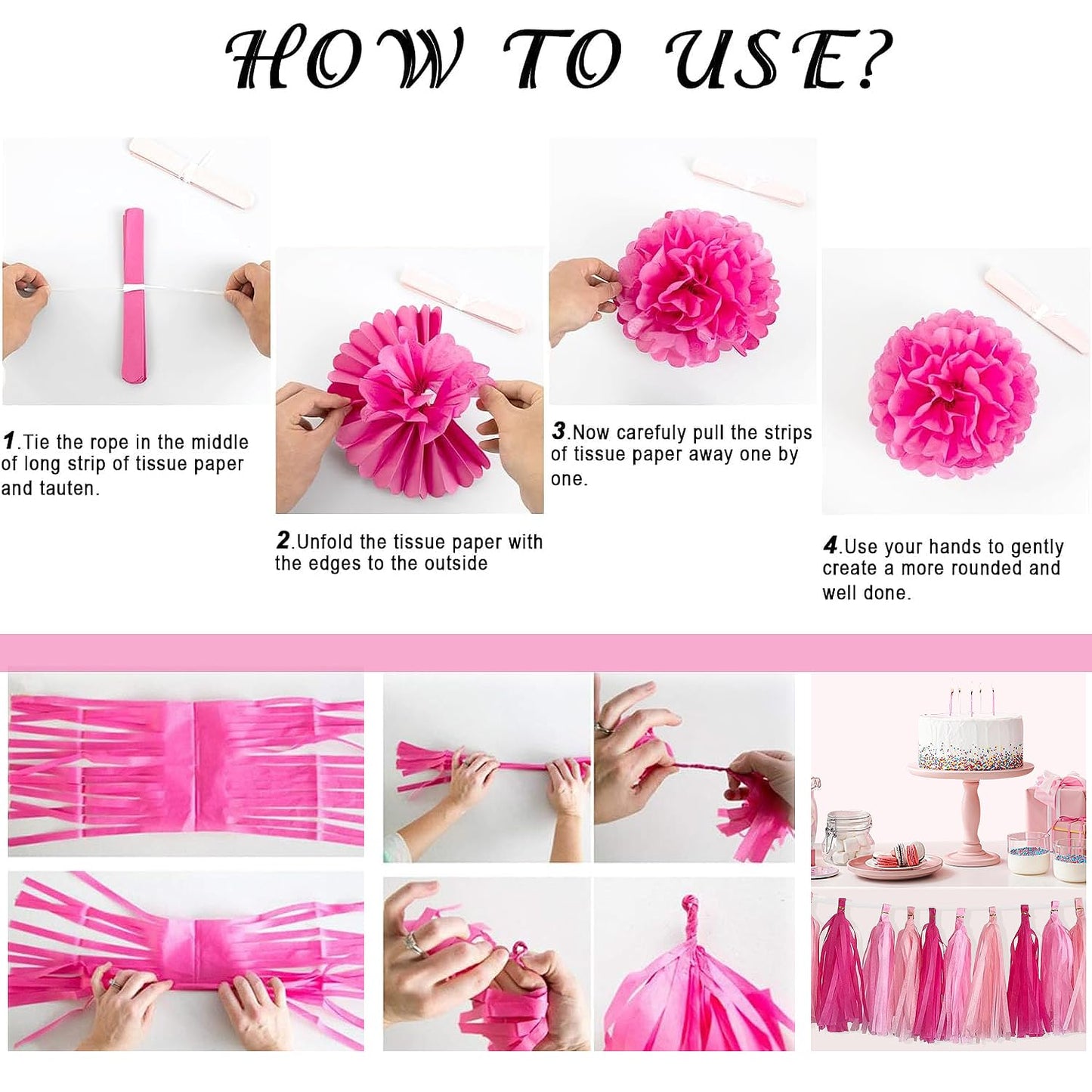 HOW TO USE?

1.Tie the rope in the middle of long strip of tissue paper and tauten.

2.Unfold the tissue paper with the edges to the outside

3.Now carefully pull the strips of tissue paper away one by one.

4.Use your hands to gently create a more rounded and well done.