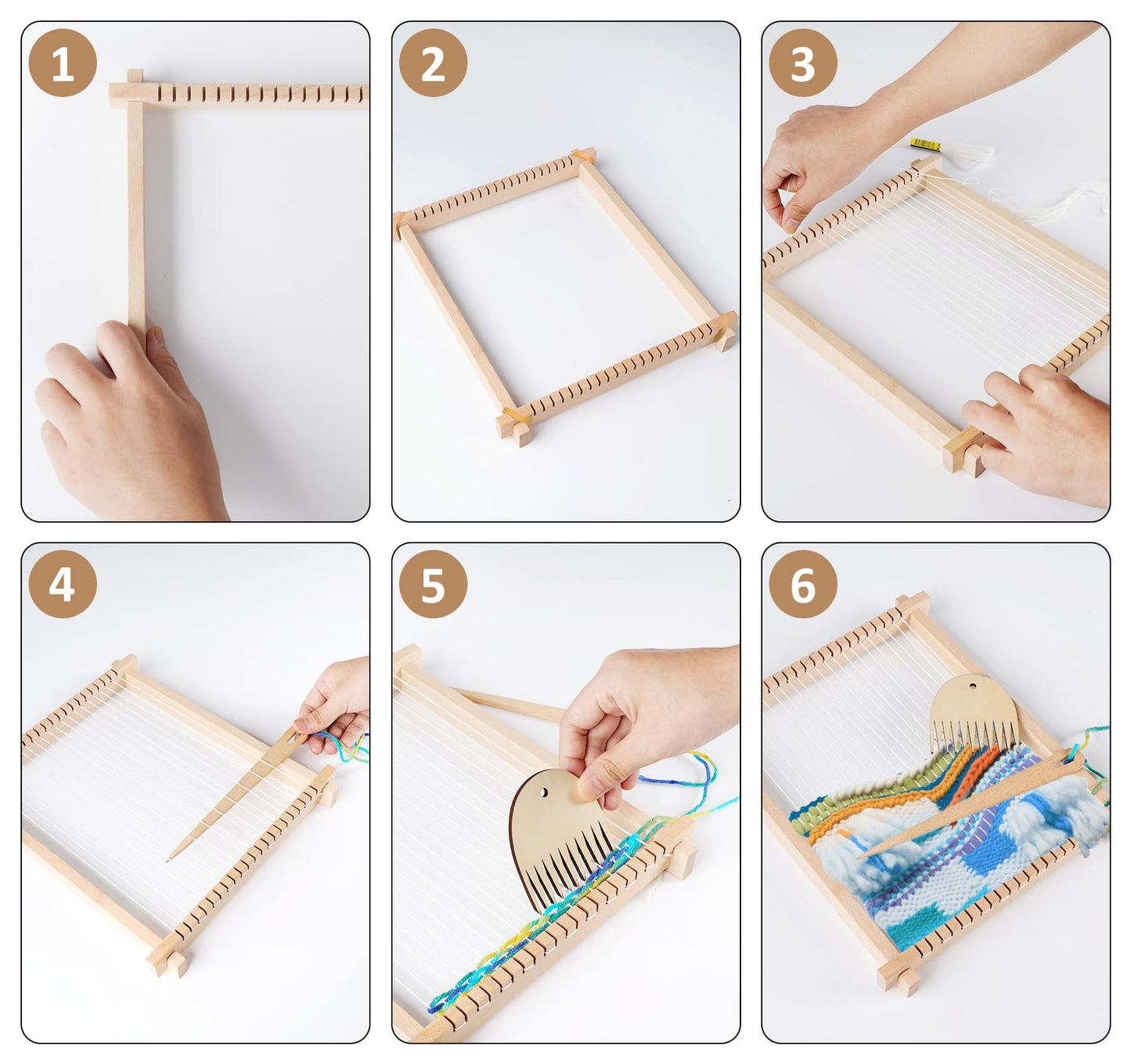 1

2

3

4

5

6