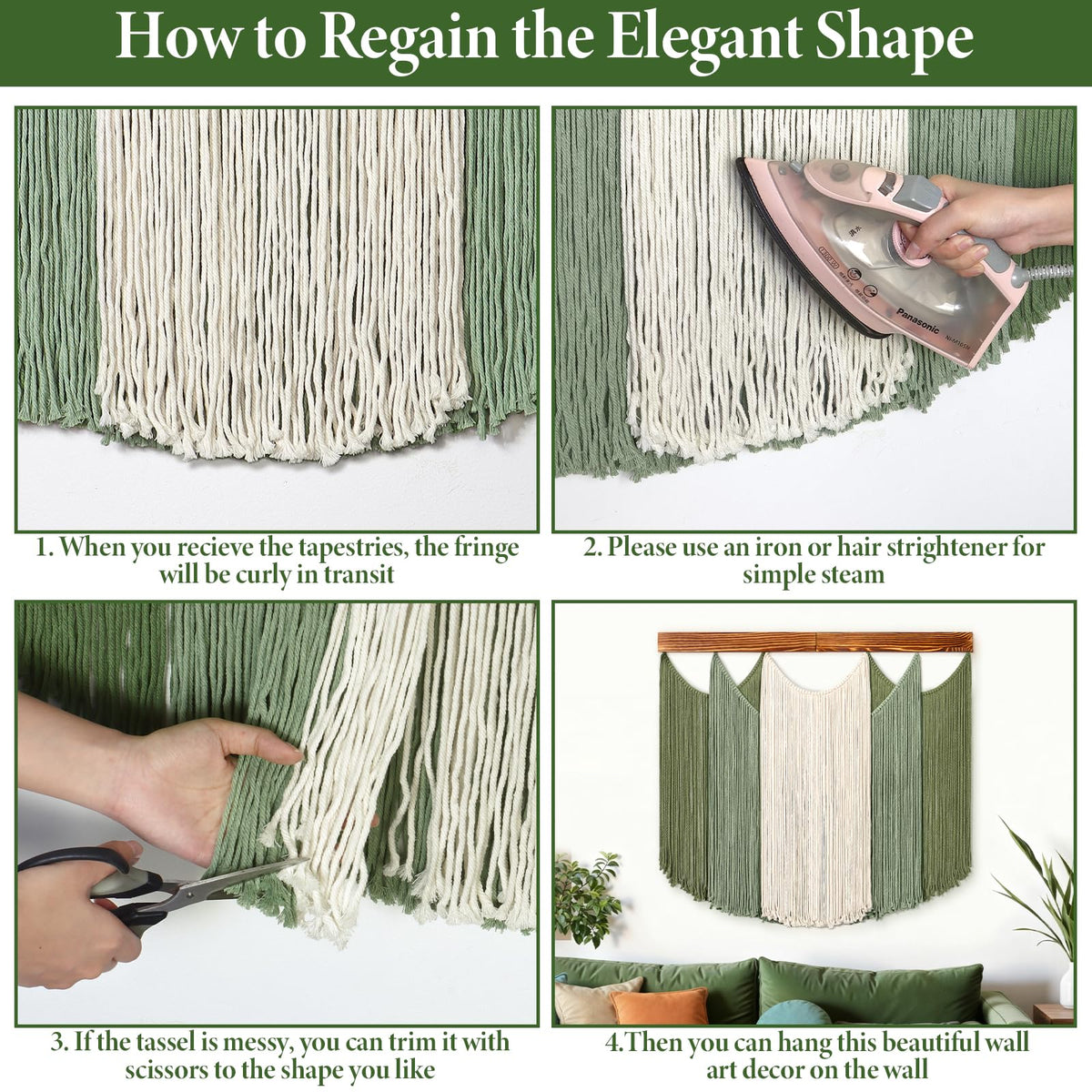 How to Regain the Elegant Shape

Panasonic

1. When you recieve the tapestries, the fringe will be curly in transit

2. Please use an iron or hair strightener for simple steam

3. If the tassel is messy, you can trim it with scissors to the shape you like

4.Then you can hang this beautiful wall art decor on the wall