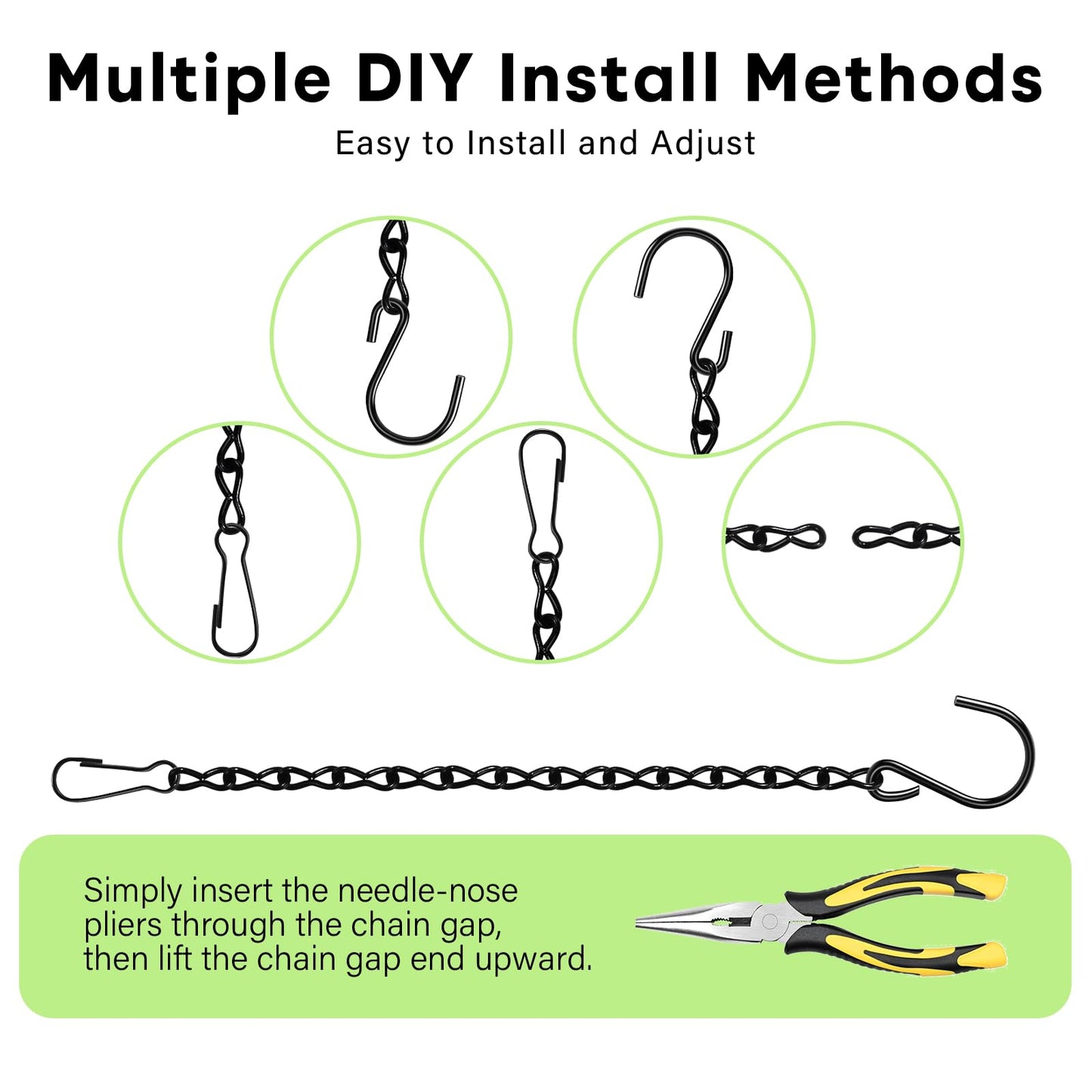 Multiple DIY Install Methods
Easy to Install and Adjust

Simply insert the needle-nose pliers through the chain gap, then lift the chain gap end upward.