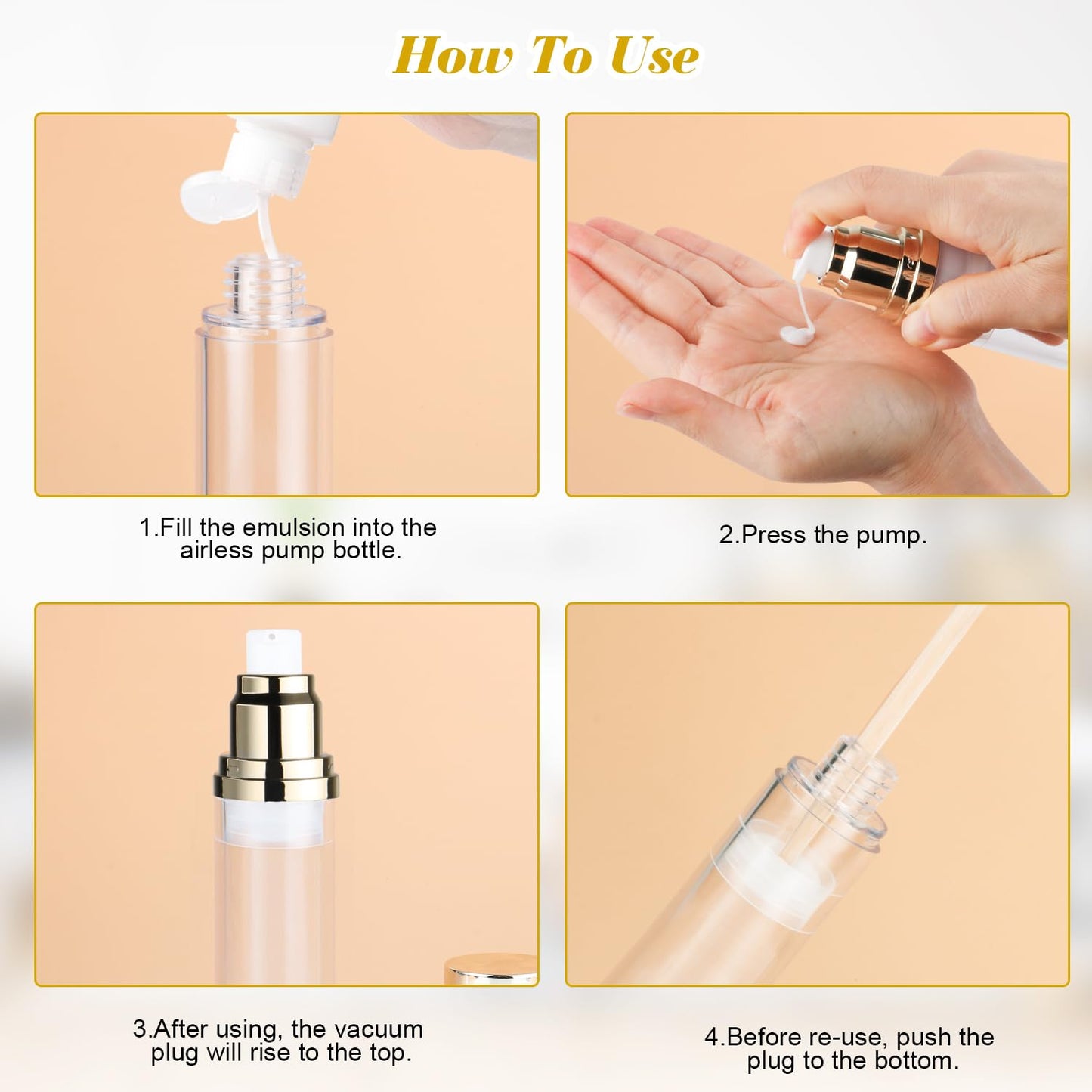 How To Use

1.Fill the emulsion into the airless pump bottle.

2.Press the pump.

3.After using, the vacuum plug will rise to the top.

4.Before re-use, push the plug to the bottom.