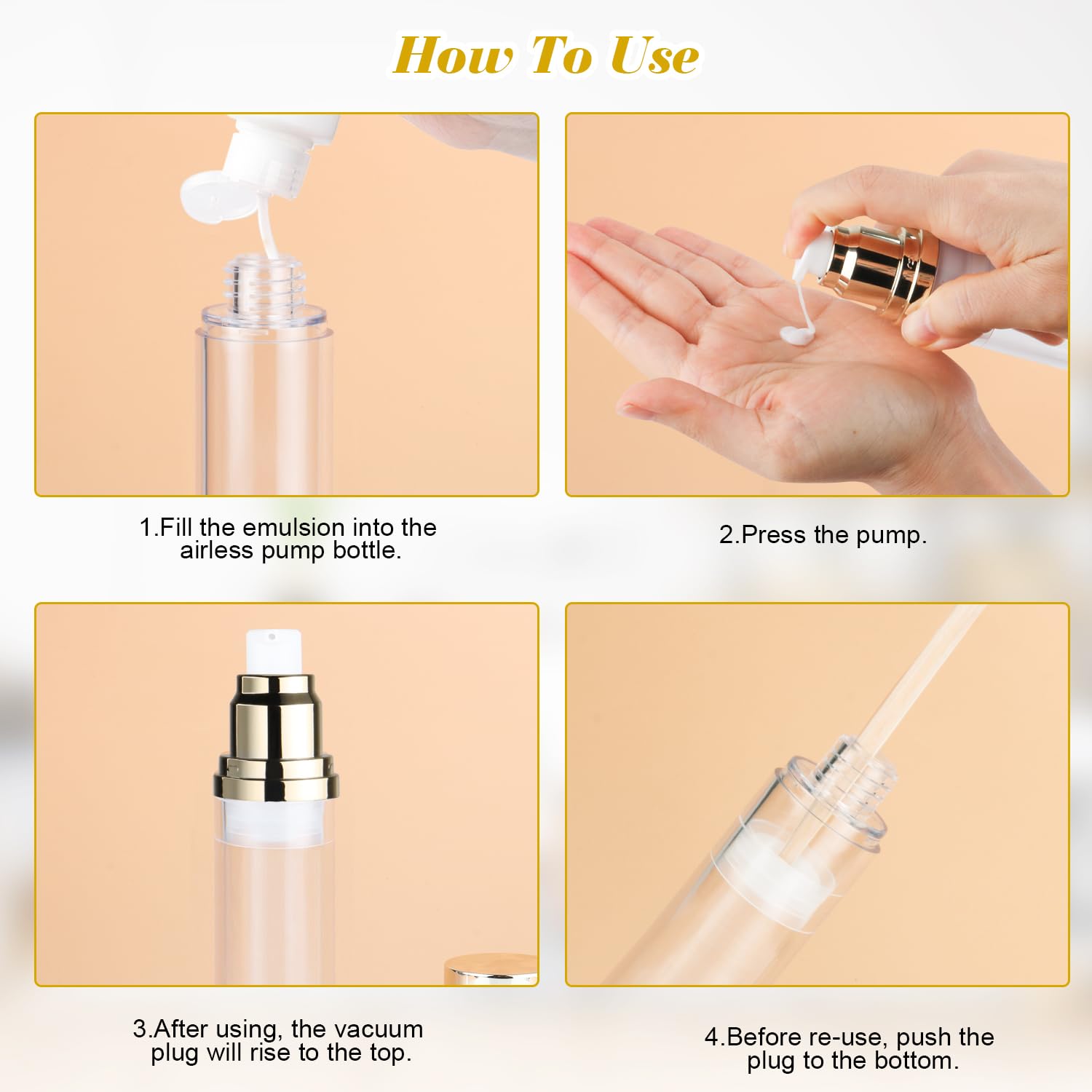 How To Use

1.Fill the emulsion into the airless pump bottle.

2.Press the pump.

3.After using, the vacuum plug will rise to the top.

4.Before re-use, push the plug to the bottom.