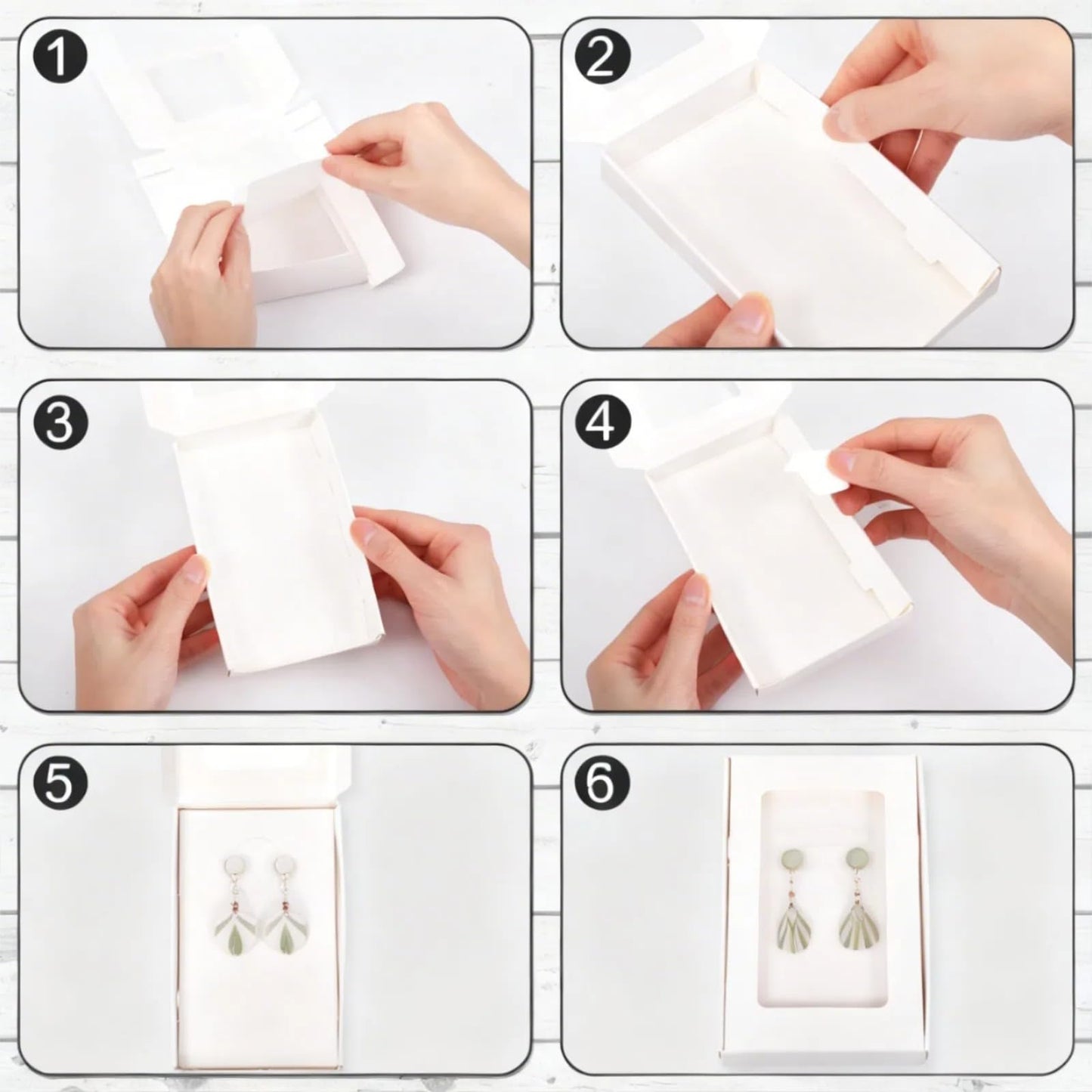 1

2

3

4

5

6