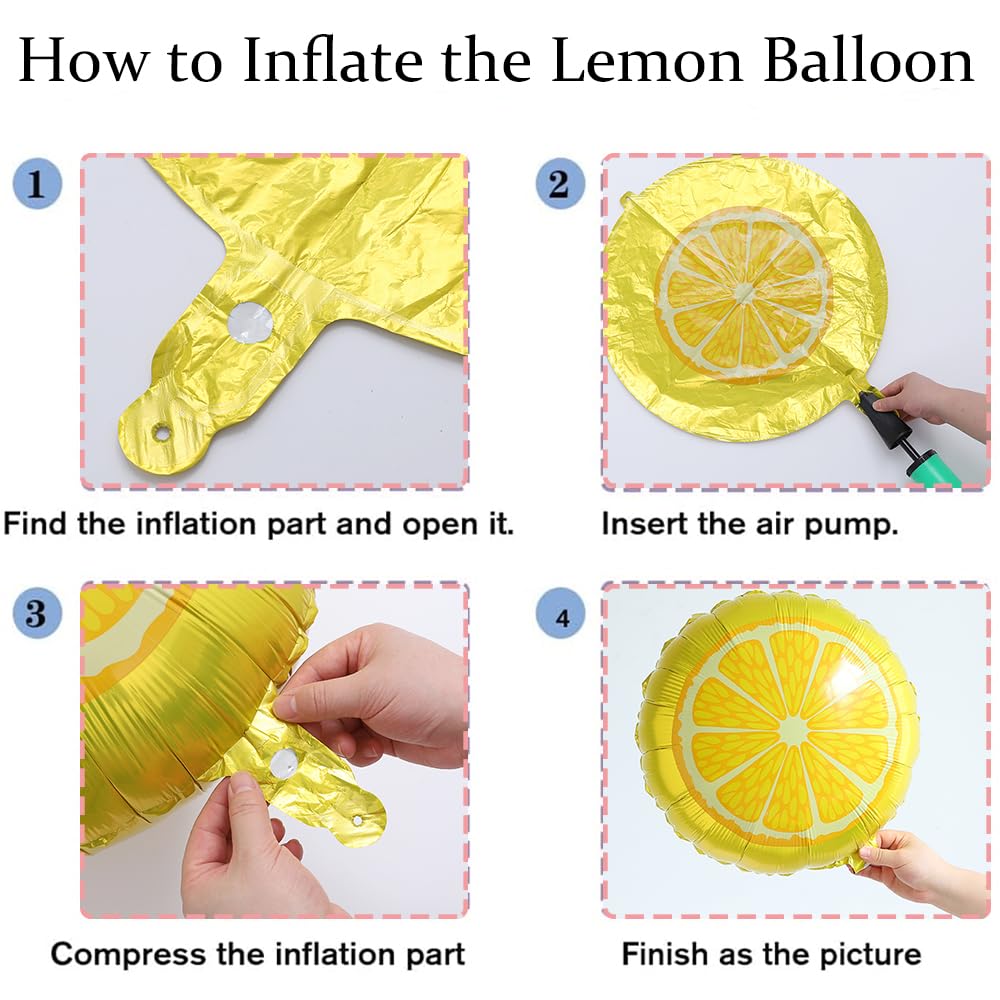 How to Inflate the Lemon Balloon

1

Find the inflation part and open it.

2

Insert the air pump.

3

Compress the inflation part

4

Finish as the picture