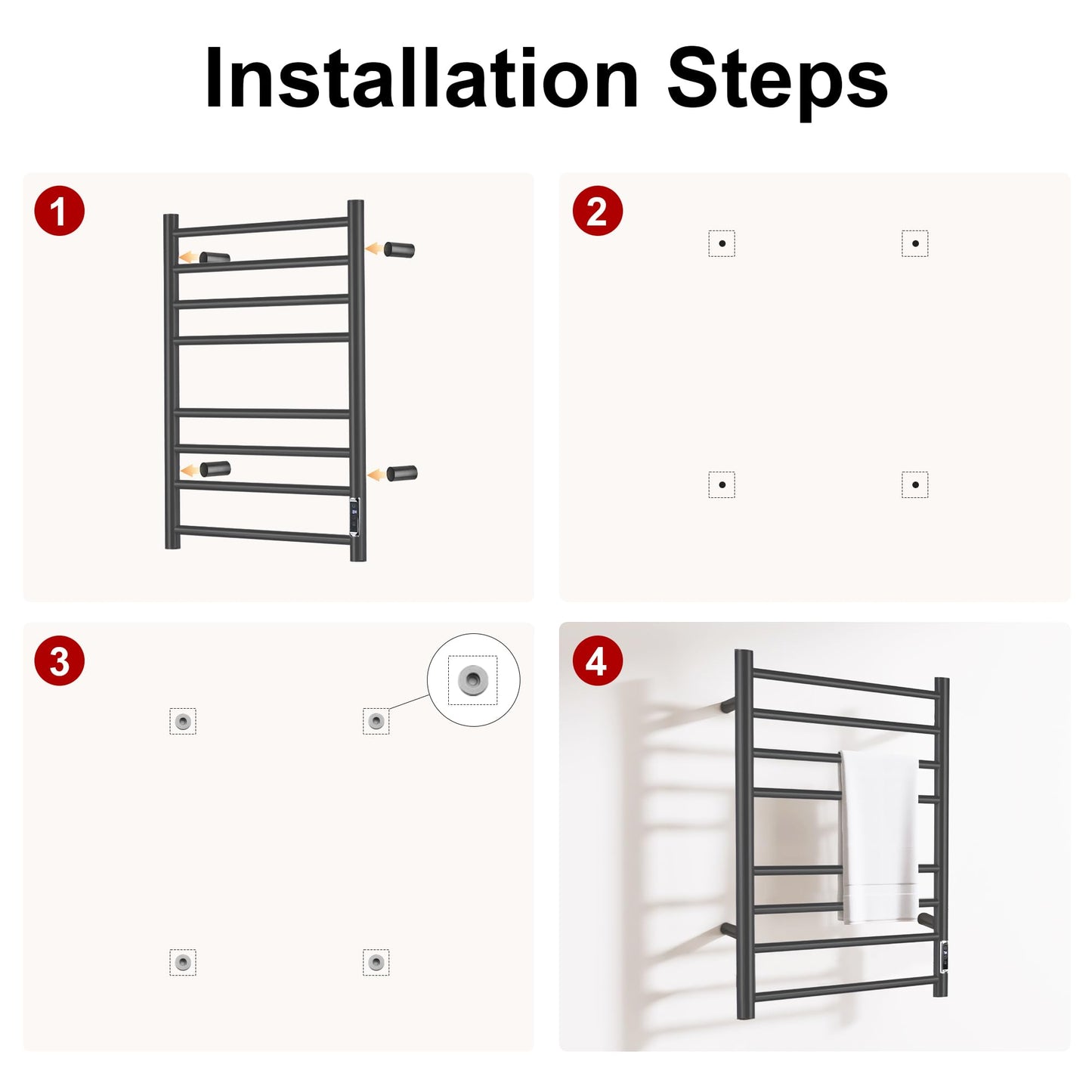 Installation Steps

1

2

3

4