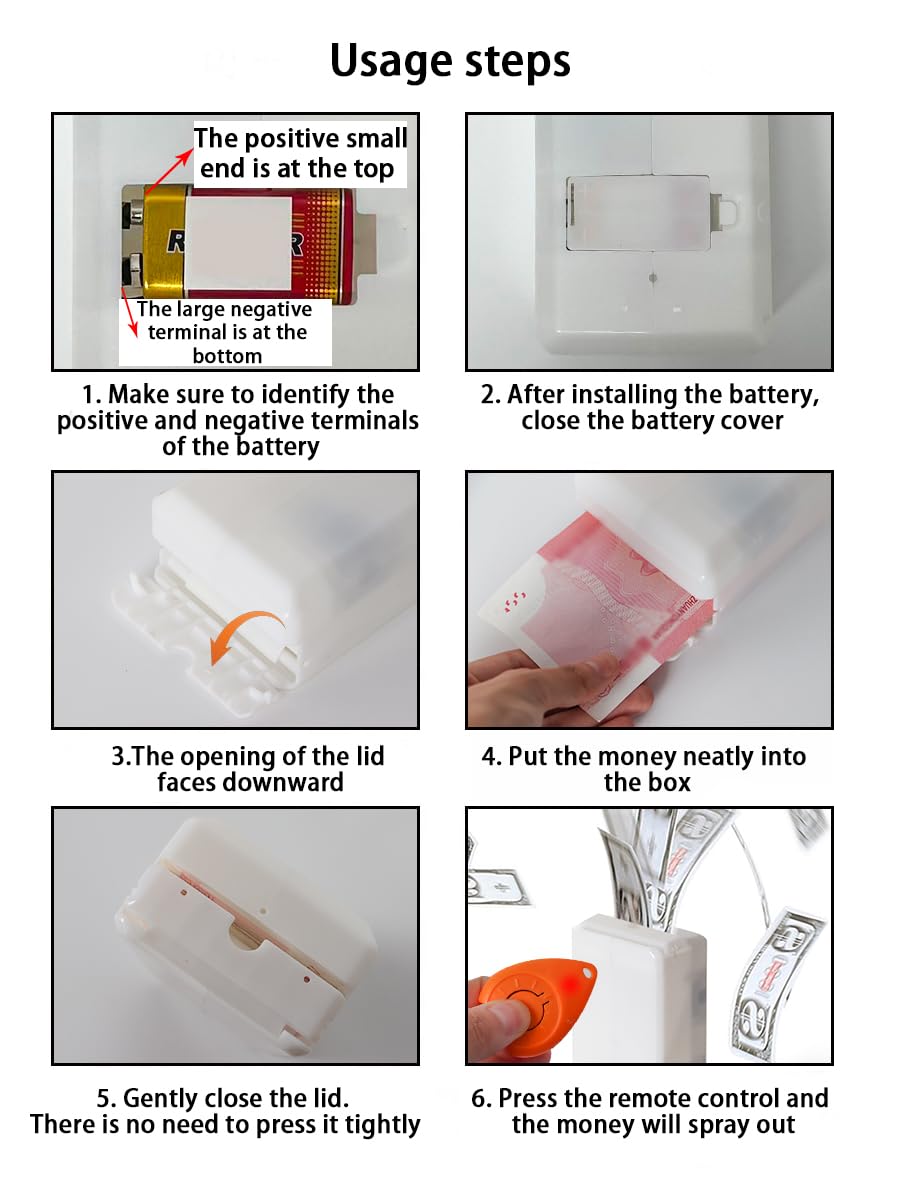 Usage steps

The positive small end is at the top

The large negative terminal is at the bottom

1. Make sure to identify the positive and negative terminals of the battery

2. After installing the battery, close the battery cover

3.The opening of the lid faces downward

4. Put the money neatly into the box

5. Gently close the lid. There is no need to press it tightly

6. Press the remote control and the money will spray out