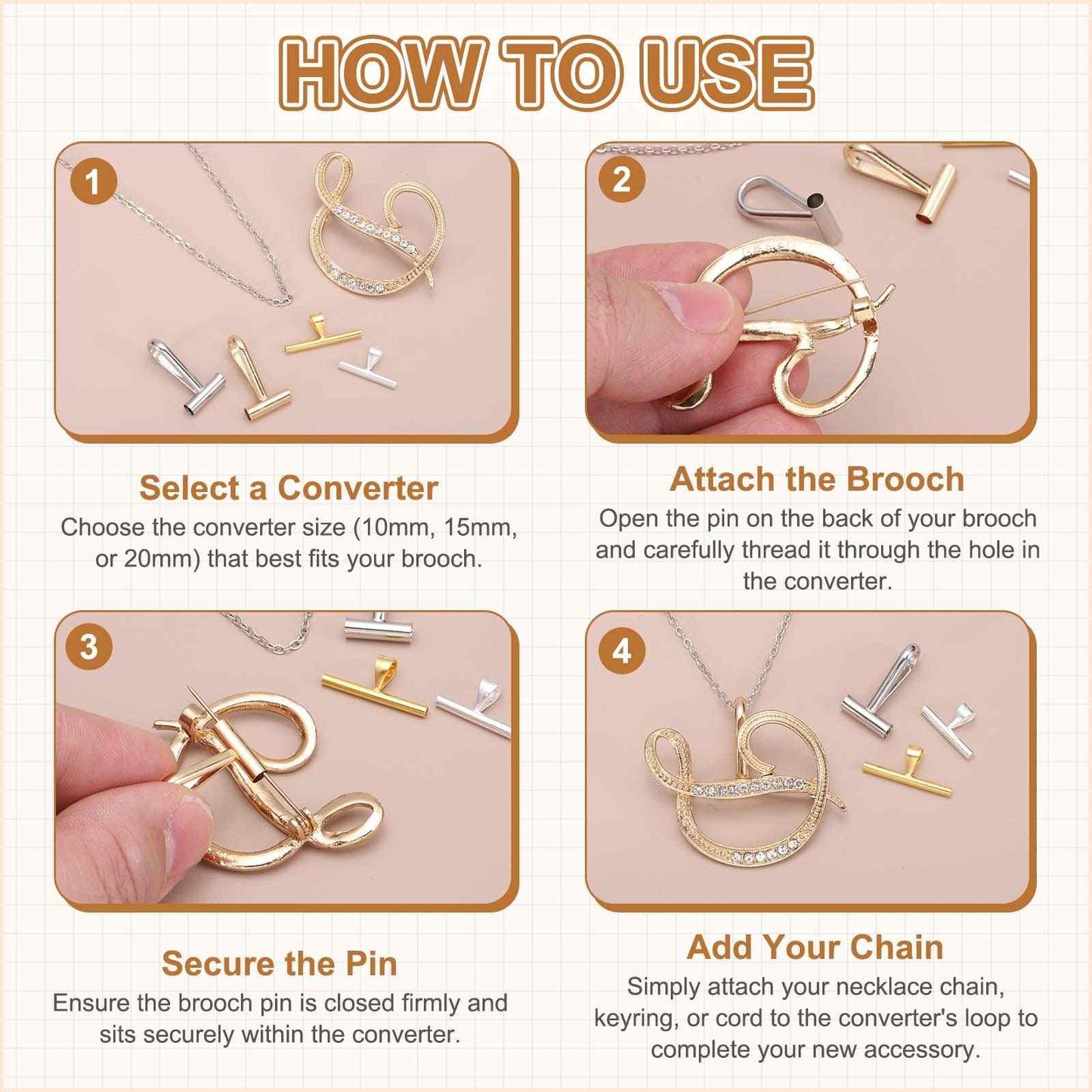 HOW TO USE

1

Select a Converter
Choose the converter size (10mm, 15mm, or 20mm) that best fits your brooch.

2

Attach the Brooch
Open the pin on the back of your brooch and carefully thread it through the hole in the converter.

3

Secure the Pin
Ensure the brooch pin is closed firmly and sits securely within the converter.

4

Add Your Chain
Simply attach your necklace chain, keyring, or cord to the converter's loop to complete your new accessory.