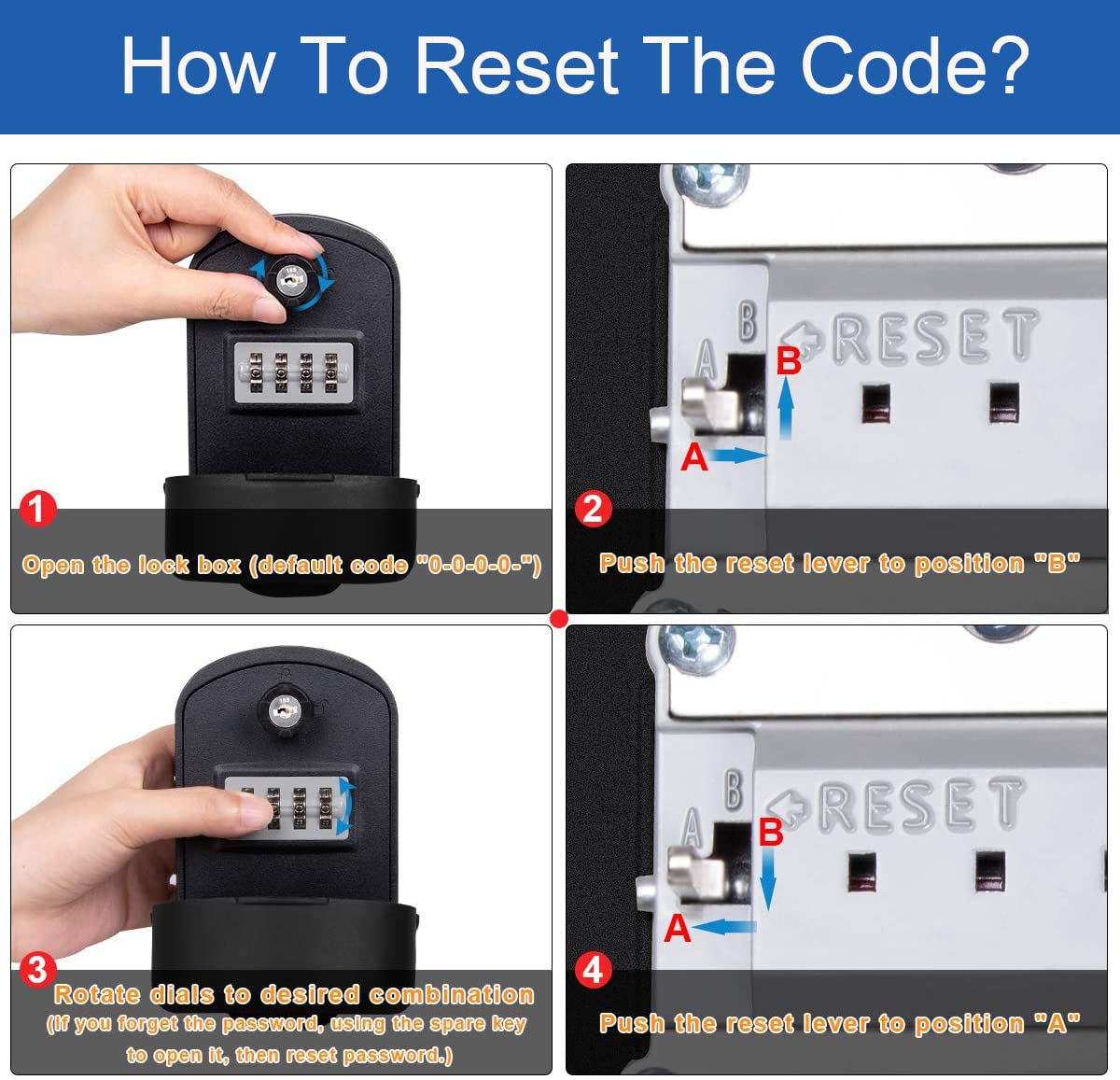 How To Reset The Code?

1
Open the lock box (default code "0-0-0-0-")

B
RESET
A
B
A

2
Push the reset lever to position "B"

3
Rotate dials to desired combination
(If you forget the password, using the spare key to open it, then reset password.)

B
RESET
A
B
A

4
Push the reset lever to position "A"