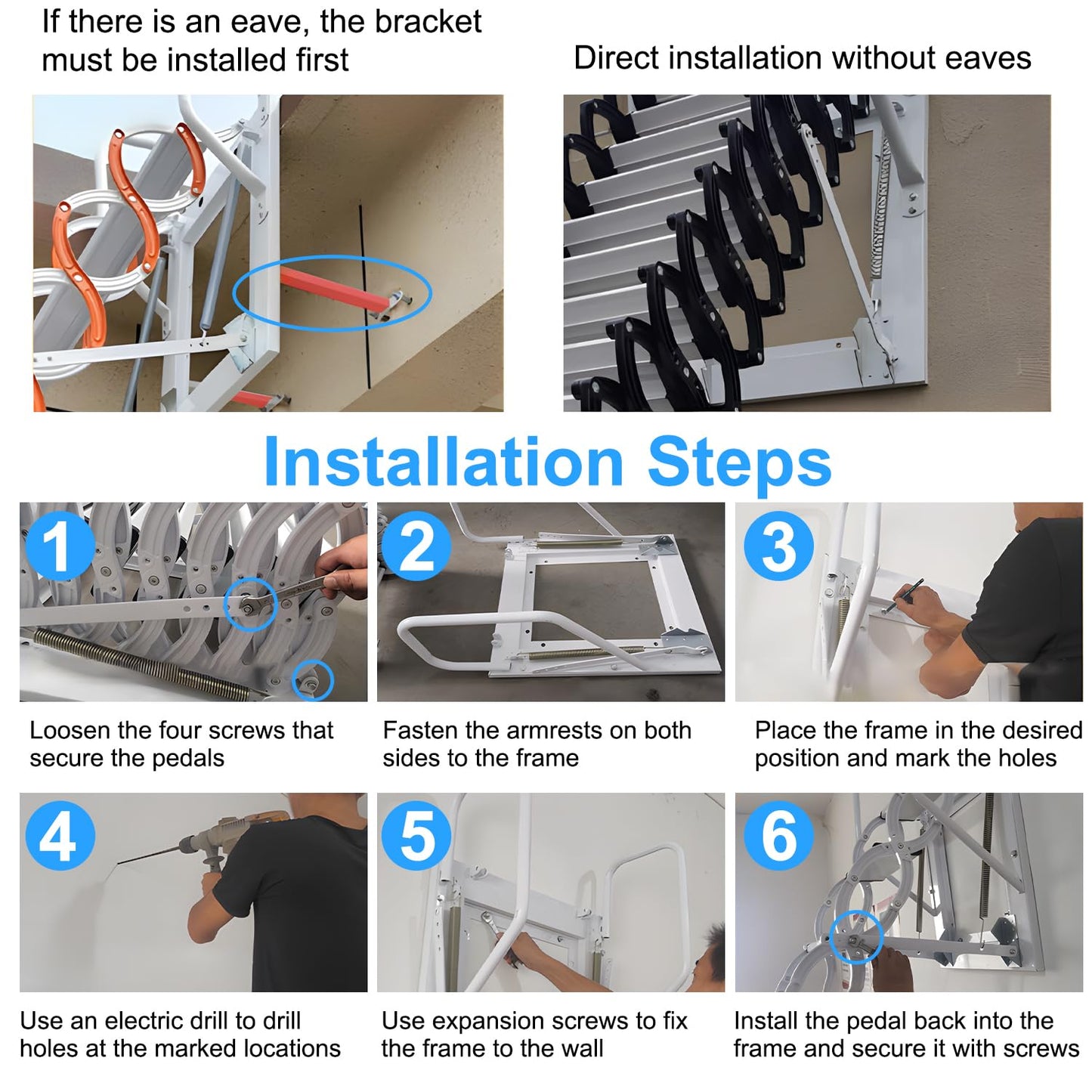 If there is an eave, the bracket must be installed first

Direct installation without eaves

Installation Steps

1

Loosen the four screws that secure the pedals

2

Fasten the armrests on both sides to the frame

3

Place the frame in the desired position and mark the holes

4

Use an electric drill to drill holes at the marked locations

5

Use expansion screws to fix the frame to the wall

6

Install the pedal back into the frame and secure it with screws