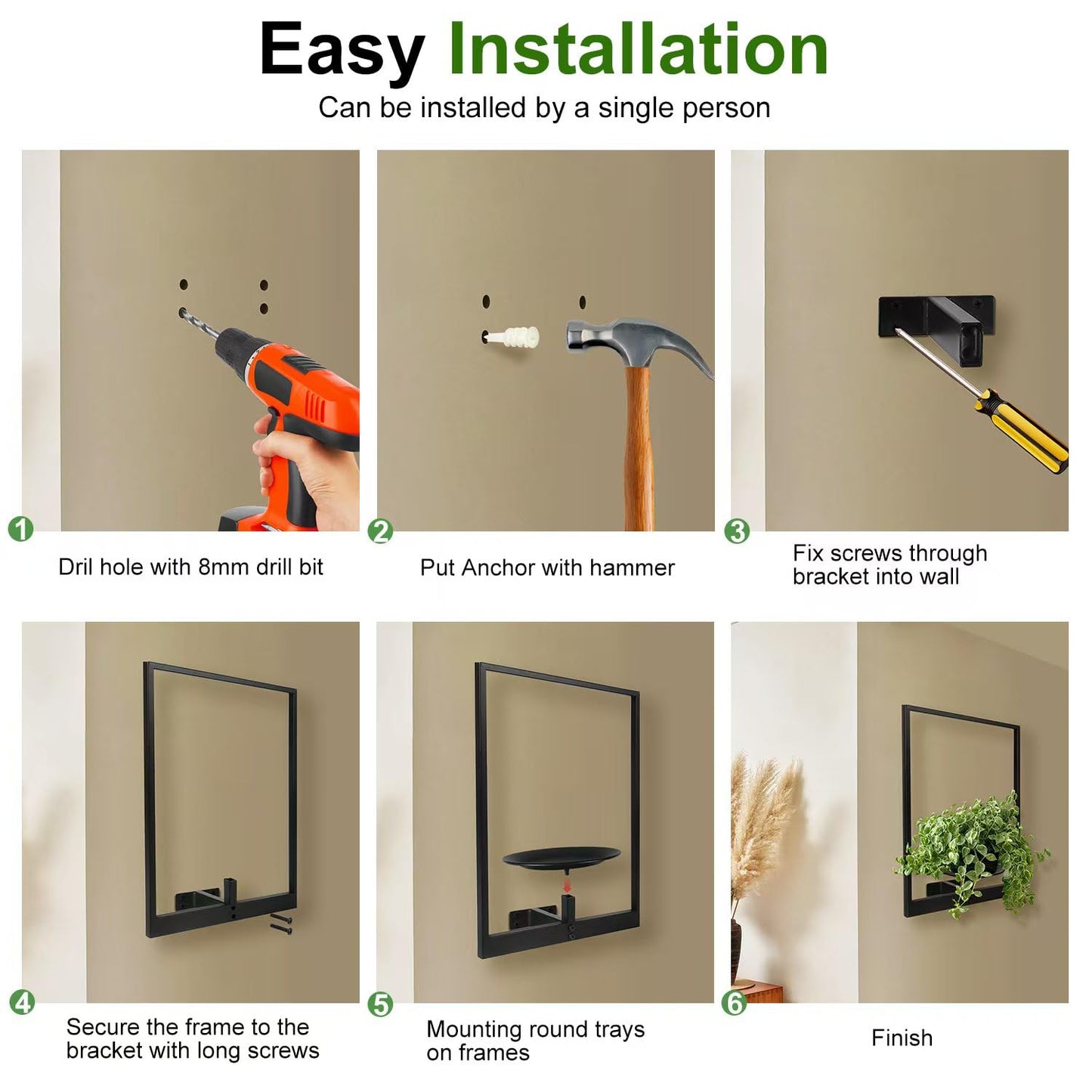 Easy Installation

Can be installed by a single person

1
Dril hole with 8mm drill bit

2
Put Anchor with hammer

3
Fix screws through bracket into wall

4
Secure the frame to the bracket with long screws

5
Mounting round trays on frames

6
Finish