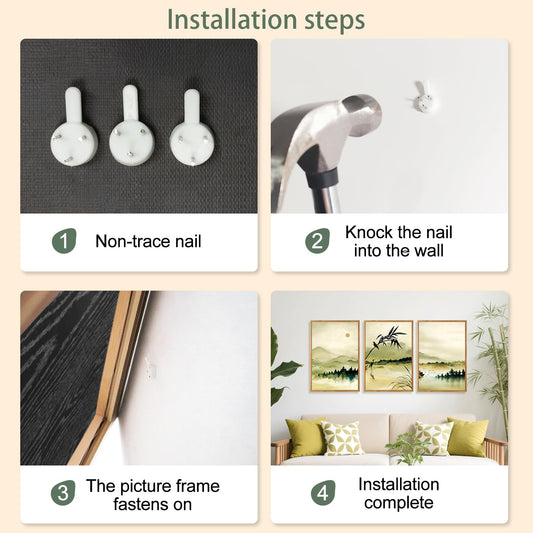 Installation steps

1 Non-trace nail

2 Knock the nail into the wall

3 The picture frame fastens on

4 Installation complete