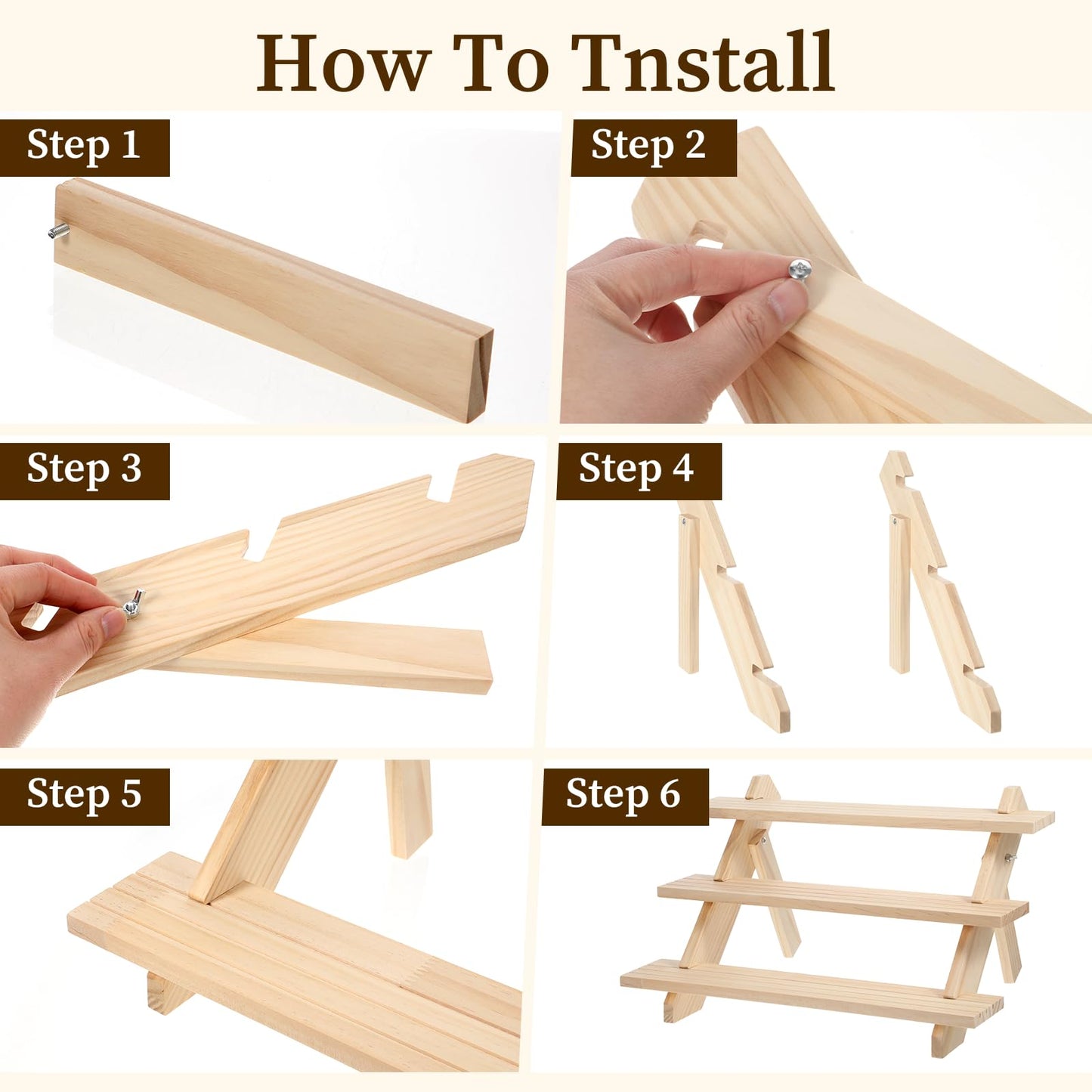 How To Tnstall

Step 1

Step 2

Step 3

Step 4

Step 5

Step 6