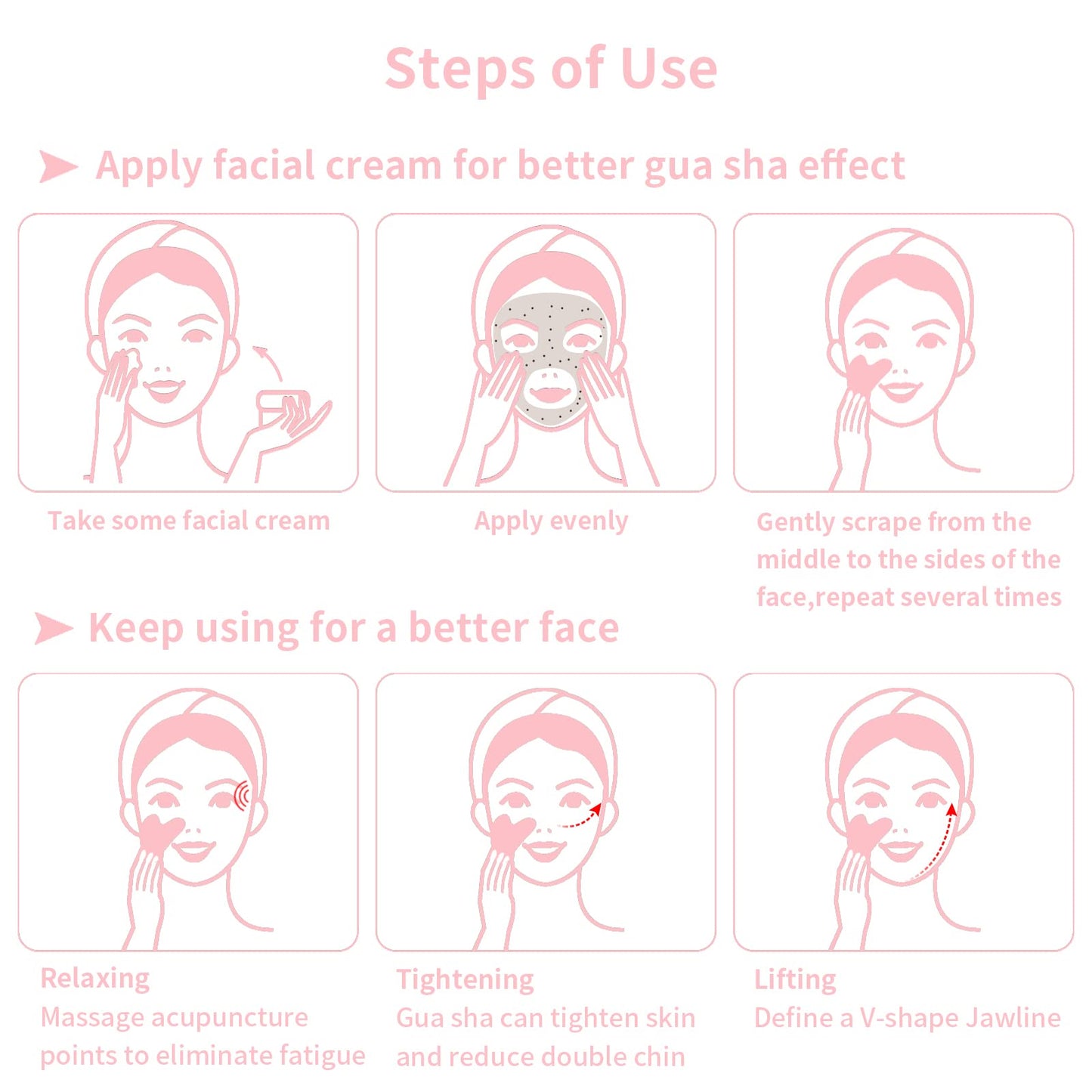 Steps of Use

Apply facial cream for better gua sha effect

Take some facial cream

Apply evenly

Gently scrape from the middle to the sides of the face,repeat several times

Keep using for a better face

Relaxing
Massage acupuncture points to eliminate fatigue

Tightening
Gua sha can tighten skin and reduce double chin

Lifting
Define a V-shape Jawline