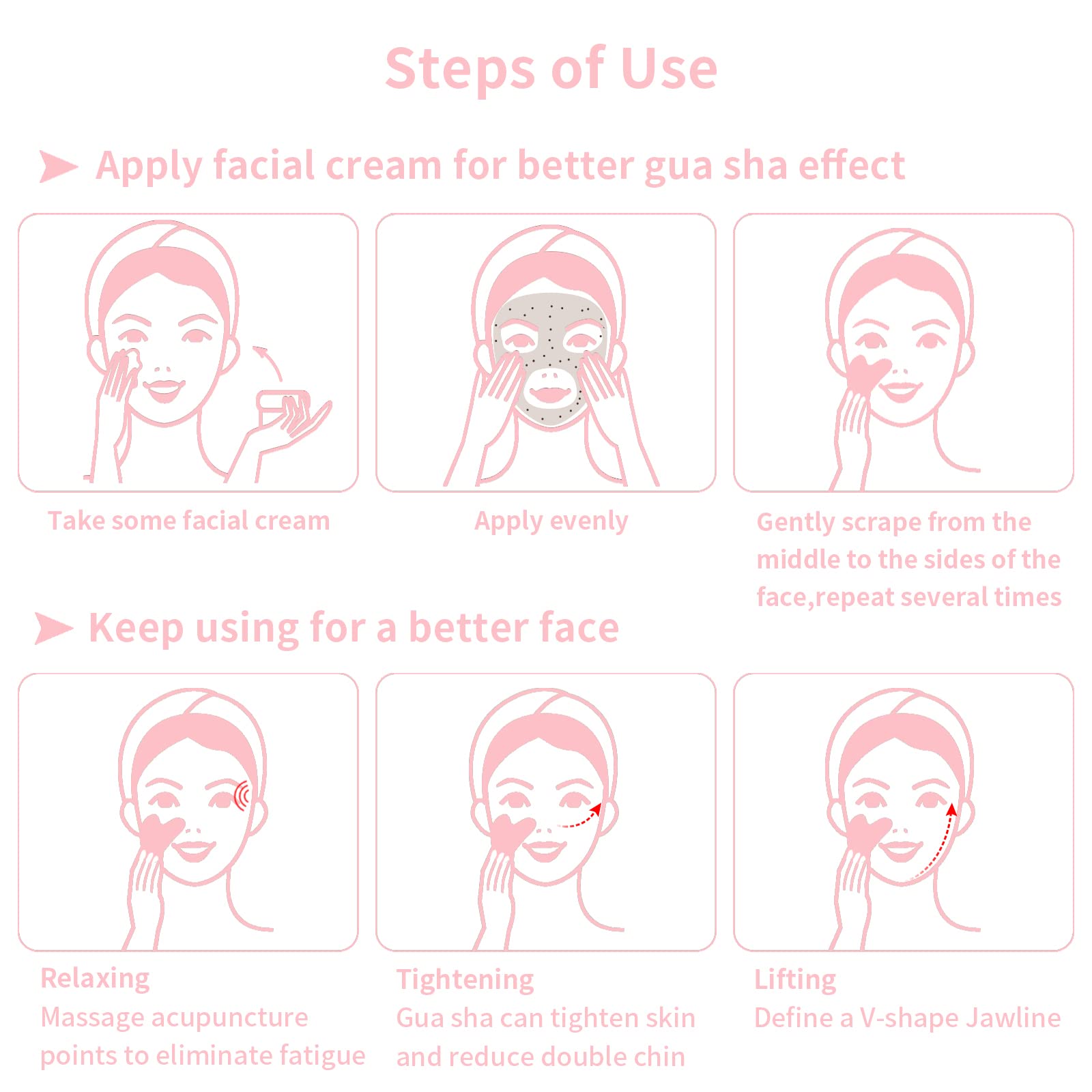 Steps of Use

Apply facial cream for better gua sha effect

Take some facial cream

Apply evenly

Gently scrape from the middle to the sides of the face,repeat several times

Keep using for a better face

Relaxing
Massage acupuncture points to eliminate fatigue

Tightening
Gua sha can tighten skin and reduce double chin

Lifting
Define a V-shape Jawline