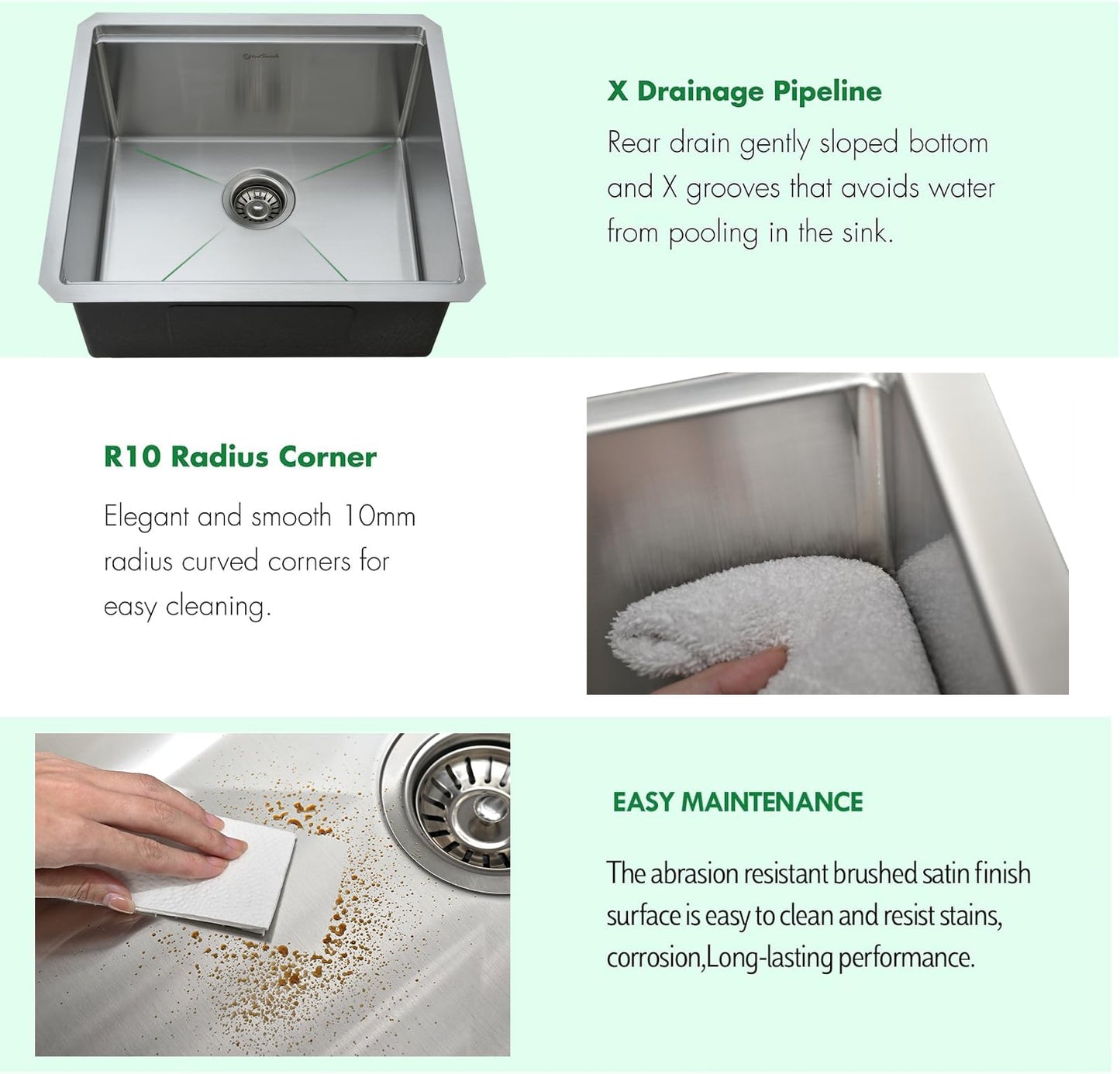 X Drainage Pipeline

Rear drain gently sloped bottom and X grooves that avoids water from pooling in the sink.

R10 Radius Corner

Elegant and smooth 10mm radius curved corners for easy cleaning.

EASY MAINTENANCE

The abrasion resistant brushed satin finish surface is easy to clean and resist stains, corrosion,Long-lasting performance.