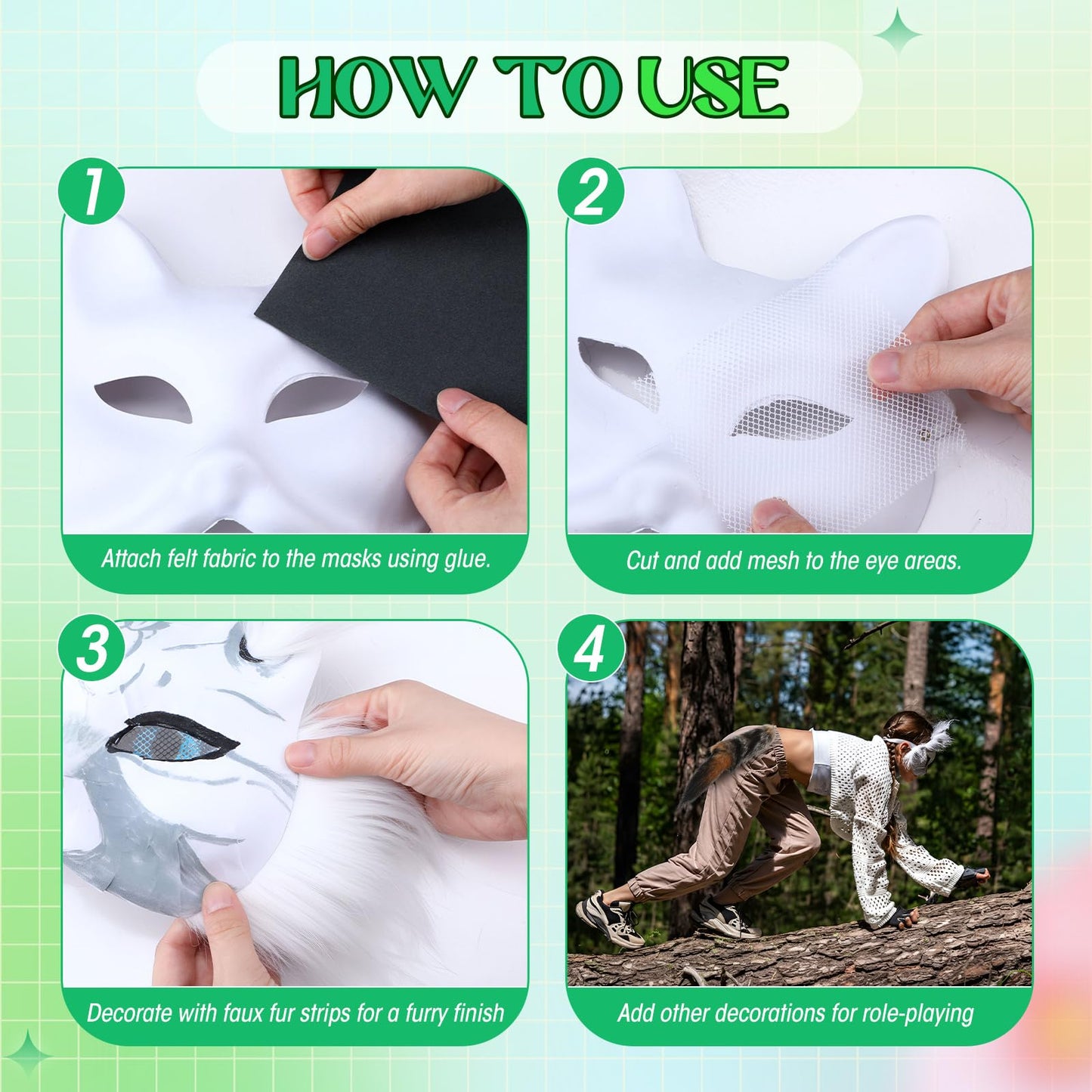 HOW TO USE

1

Attach felt fabric to the masks using glue.

2

Cut and add mesh to the eye areas.

3

Decorate with faux fur strips for a furry finish

4

Add other decorations for role-playing