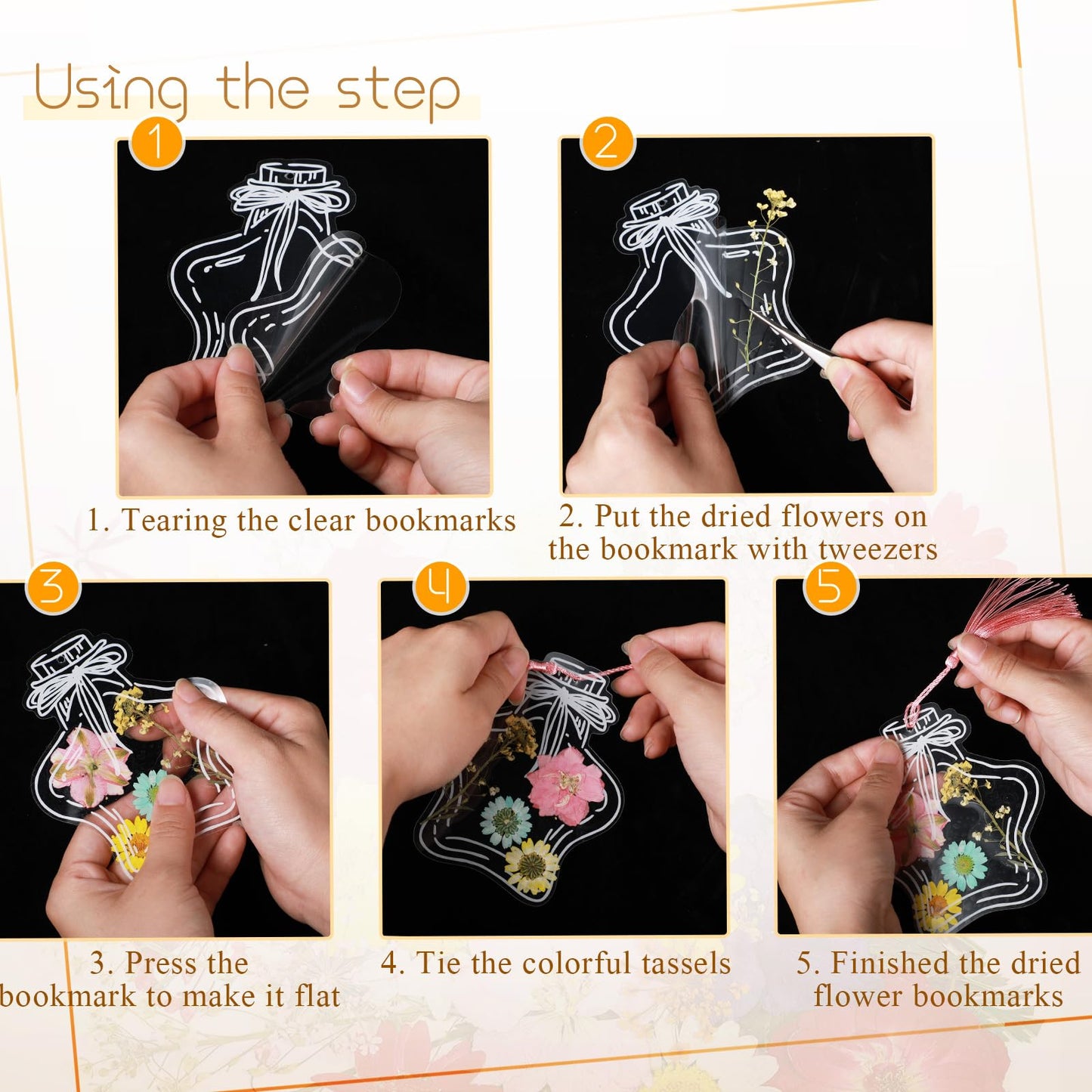 Using the step

1

2

1. Tearing the clear bookmarks

2. Put the dried flowers on the bookmark with tweezers

3

4

5

3. Press the bookmark to make it flat

4. Tie the colorful tassels

5. Finished the dried flower bookmarks