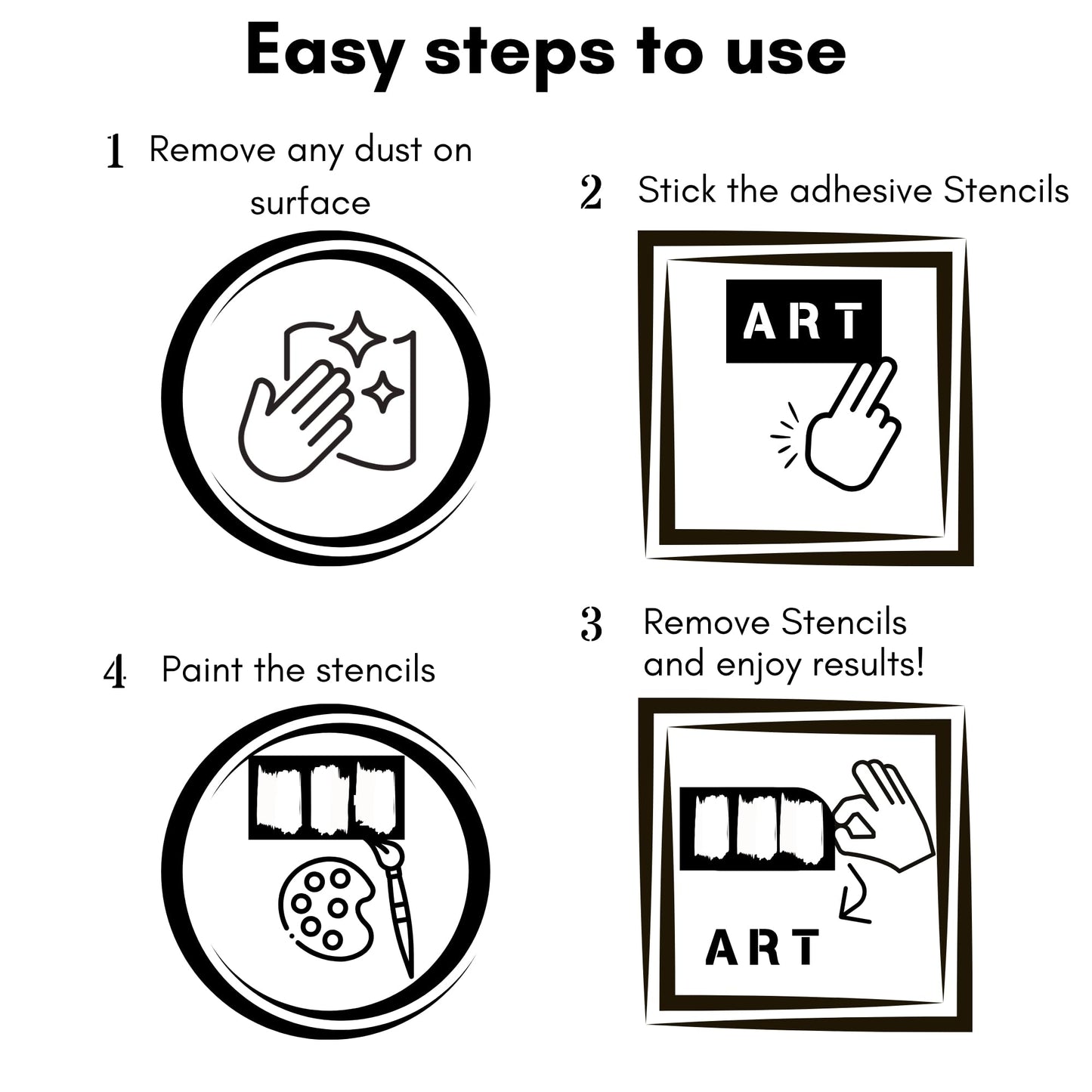 Easy steps to use

1 Remove any dust on surface

2 Stick the adhesive Stencils

ART

4 Paint the stencils

3 Remove Stencils and enjoy results!

ART