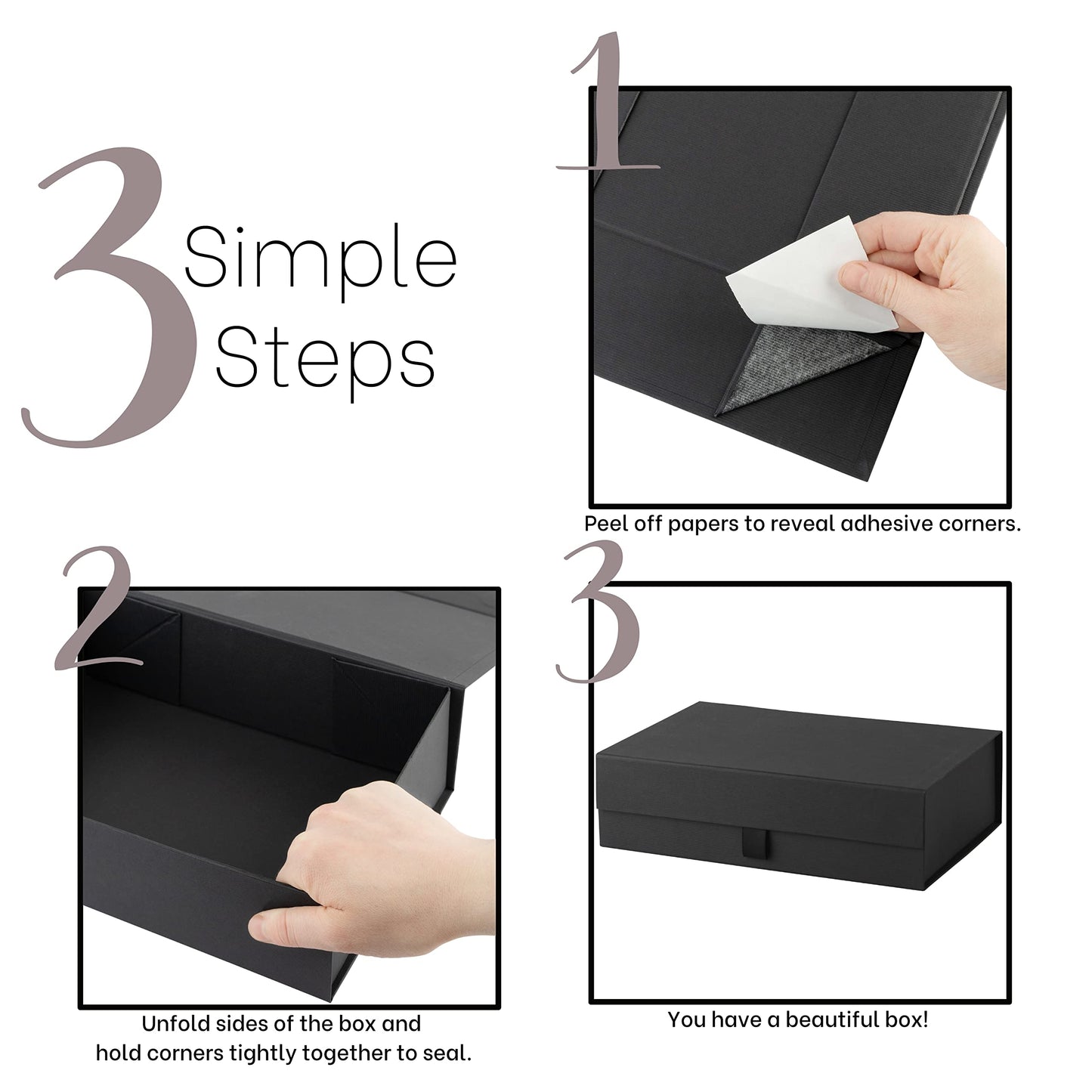 3 Simple Steps

1

Peel off papers to reveal adhesive corners.

2

Unfold sides of the box and hold corners tightly together to seal.

3

You have a beautiful box!