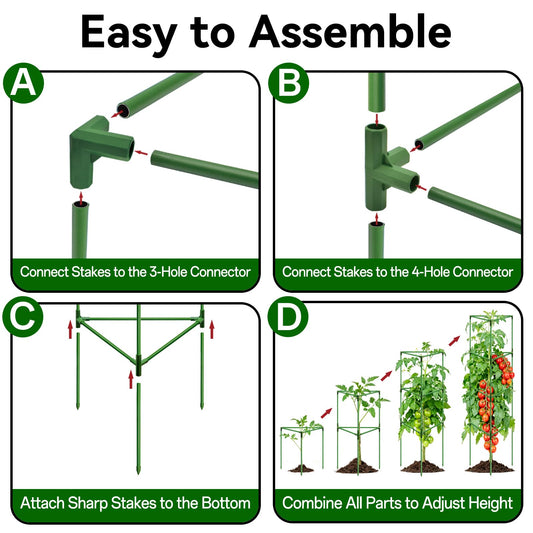 Easy to Assemble

A

Connect Stakes to the 3-Hole Connector

B

Connect Stakes to the 4-Hole Connector

C

Attach Sharp Stakes to the Bottom

D

Combine All Parts to Adjust Height