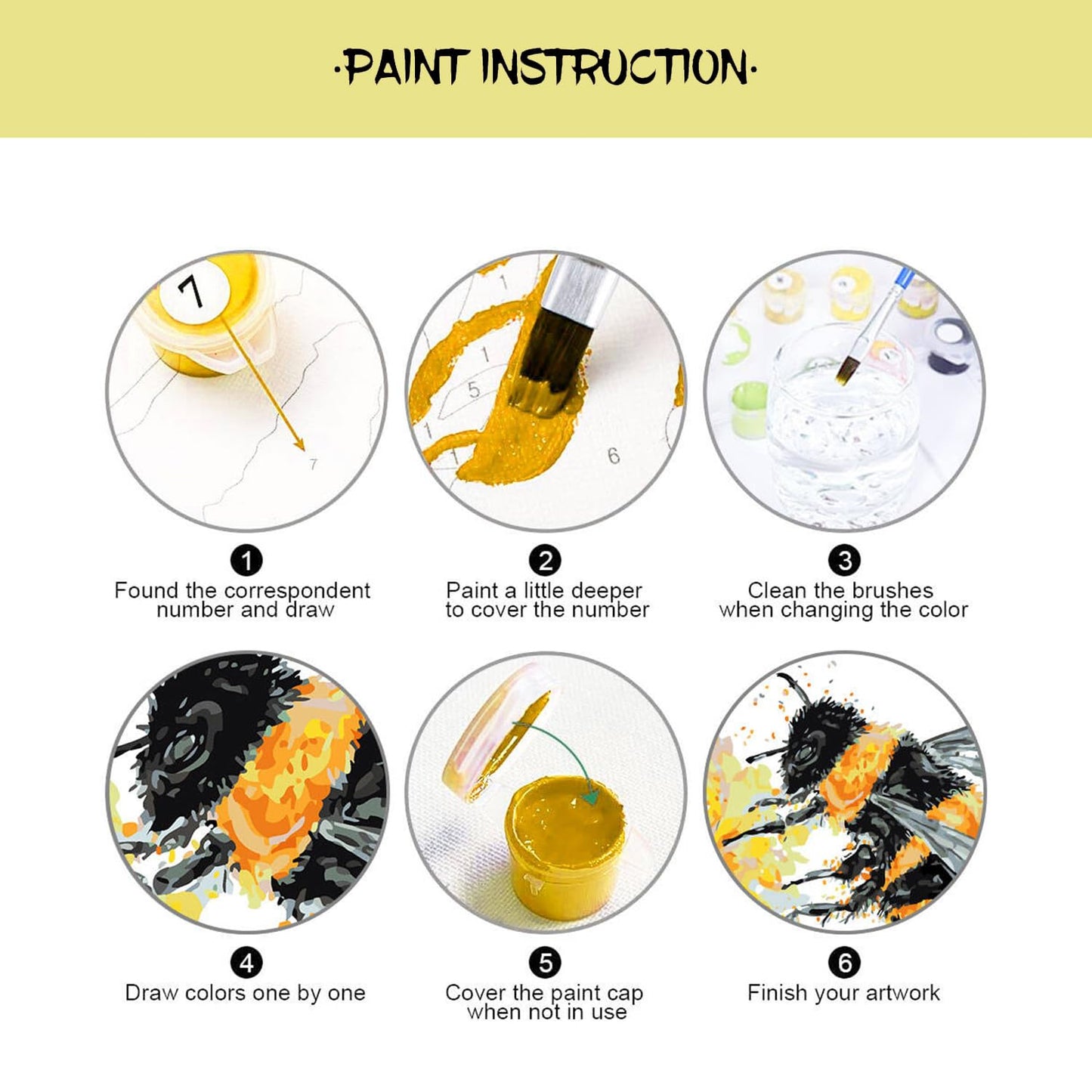 ·PAINT INSTRUCTION·

7

7

1

1

5

1

1

6

1
Found the correspondent number and draw

2
Paint a little deeper to cover the number

3
Clean the brushes when changing the color

4
Draw colors one by one

5
Cover the paint cap when not in use

6
Finish your artwork