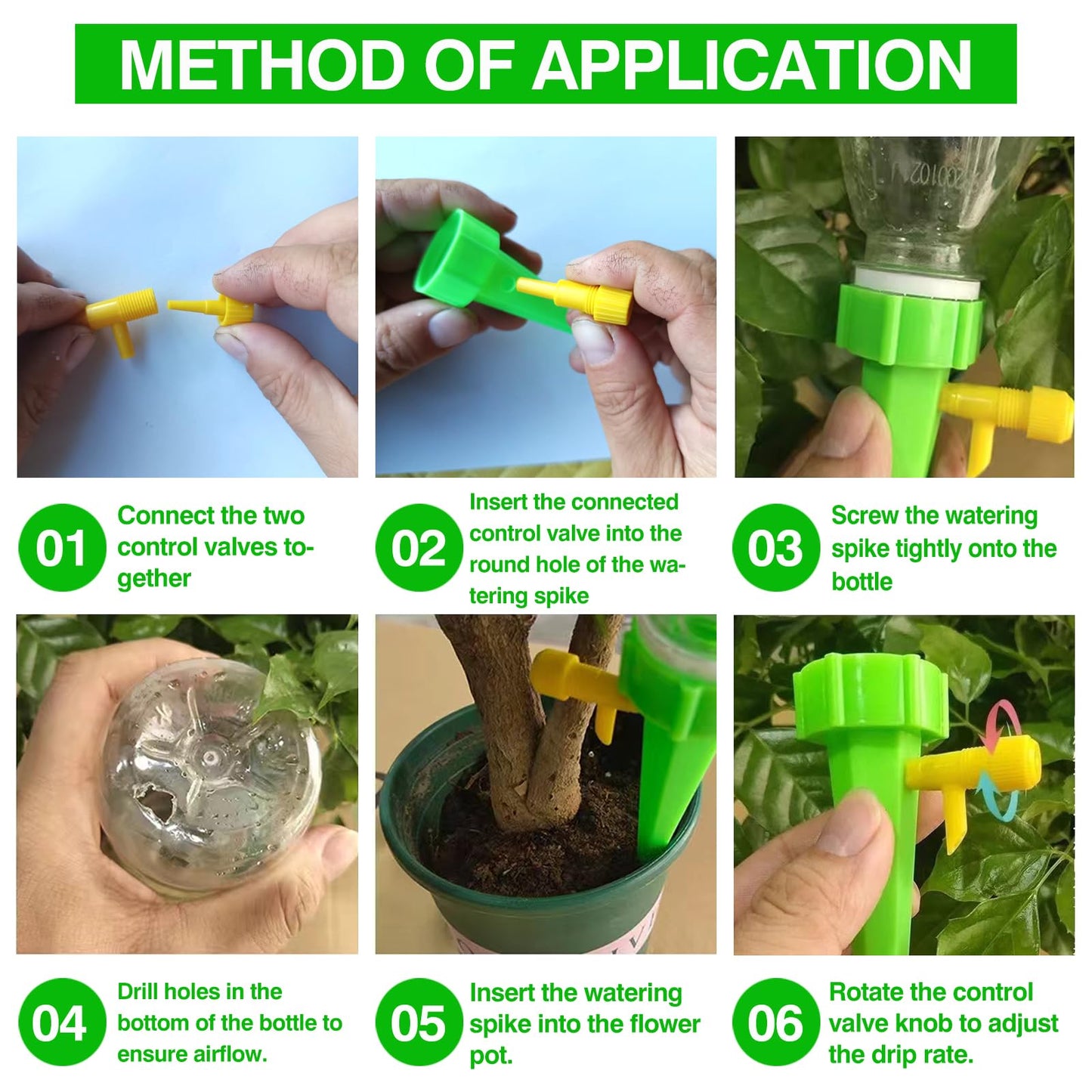 METHOD OF APPLICATION

01 Connect the two control valves together

02 Insert the connected control valve into the round hole of the watering spike

03 Screw the watering spike tightly onto the bottle

04 Drill holes in the bottom of the bottle to ensure airflow.

05 Insert the watering spike into the flower pot.

06 Rotate the control valve knob to adjust the drip rate.