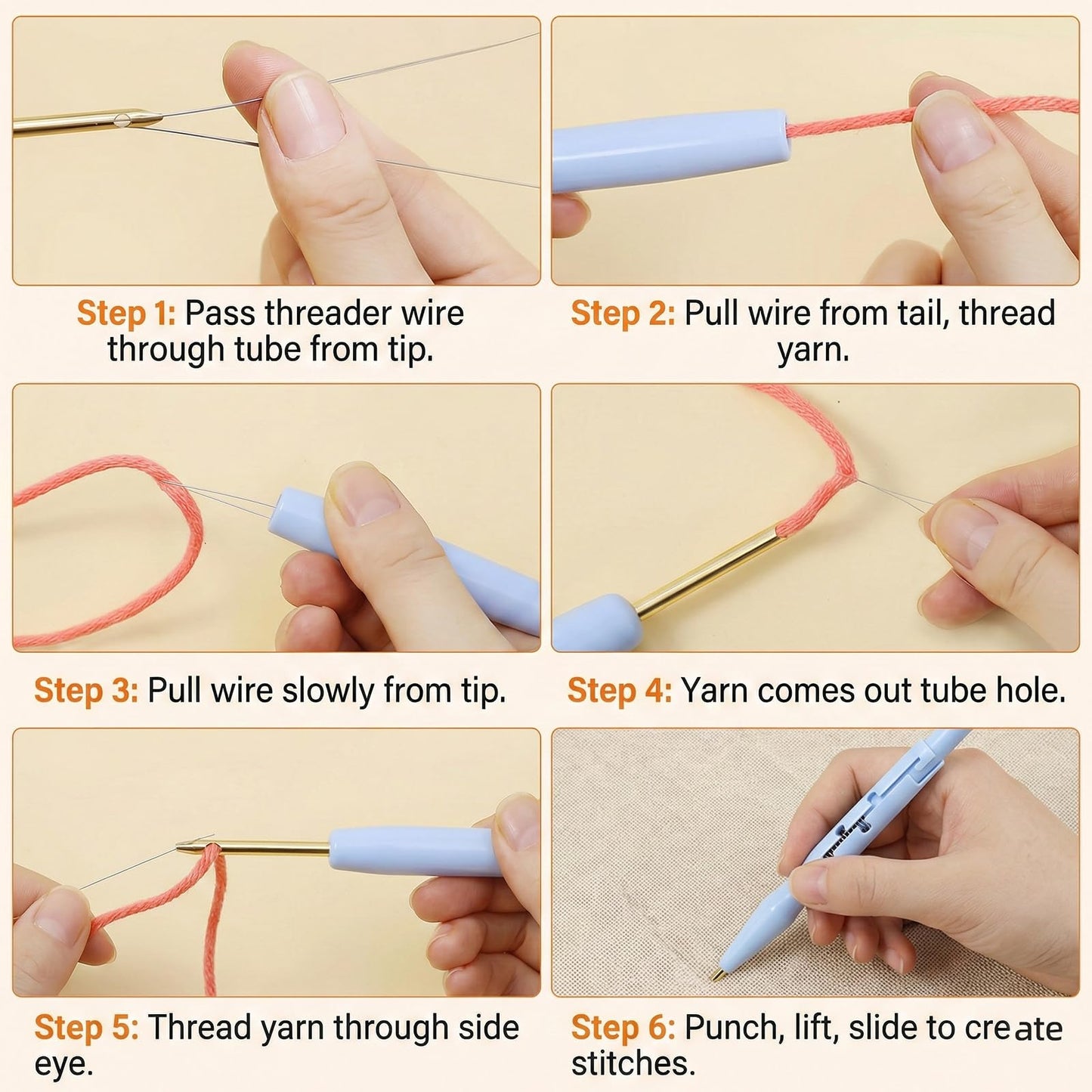 Step 1: Pass threader wire through tube from tip.

Step 2: Pull wire from tail, thread yarn.

Step 3: Pull wire slowly from tip.

Step 4: Yarn comes out tube hole.

Step 5: Thread yarn through side eye.

Step 6: Punch, lift, slide to create stitches.