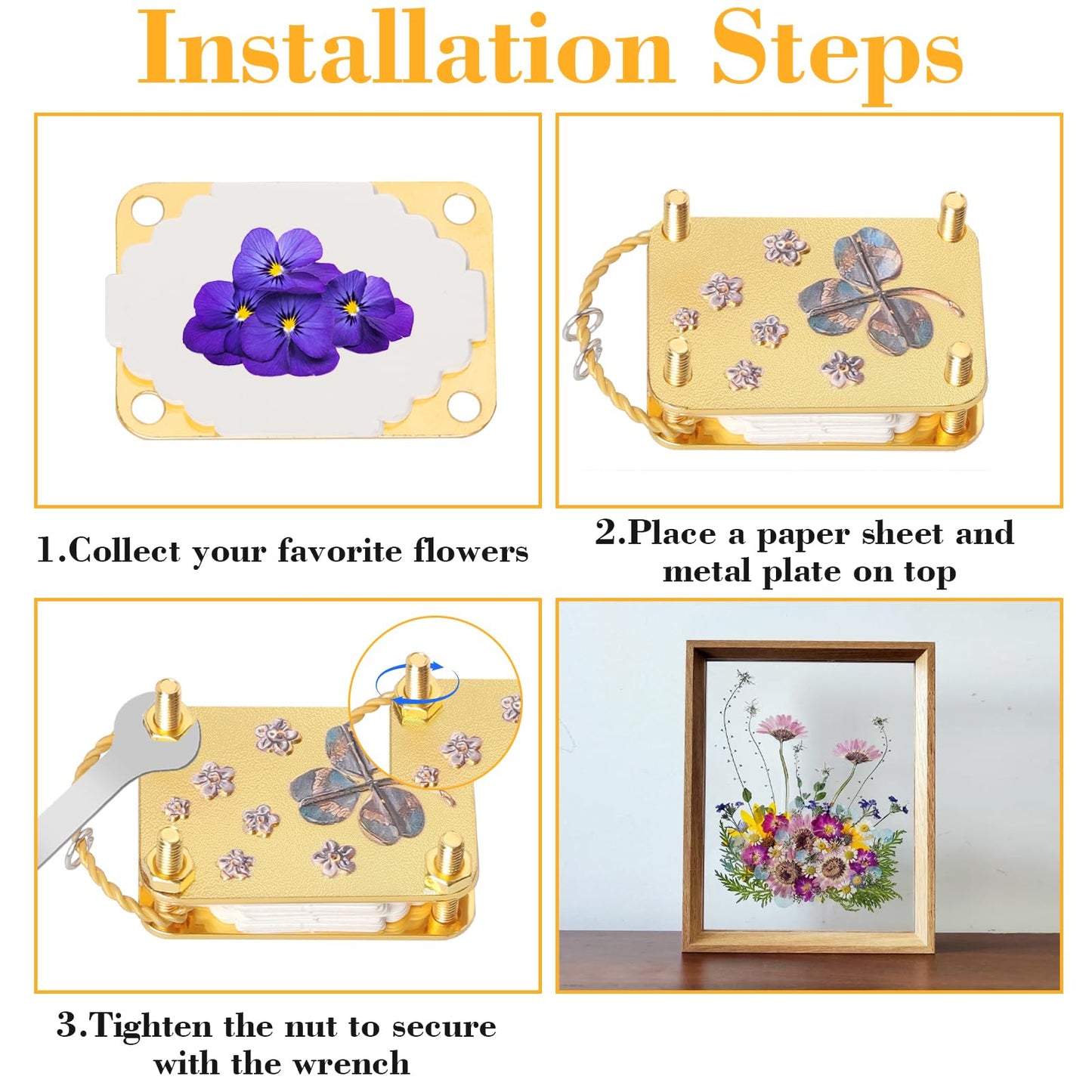 Installation Steps

1.Collect your favorite flowers

2.Place a paper sheet and metal plate on top

3.Tighten the nut to secure with the wrench