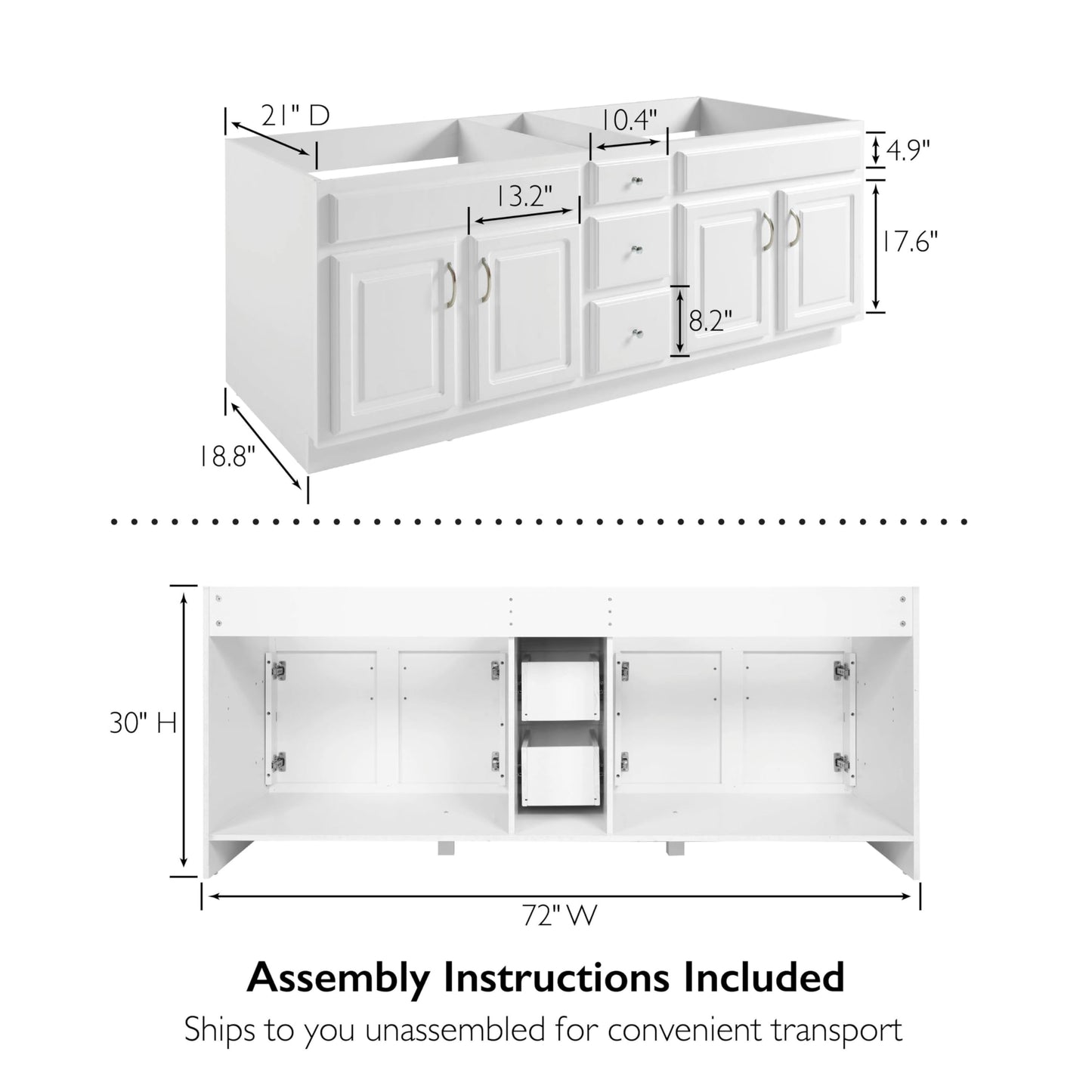 21" D

10.4"

4.9"

13.2"

17.6"

8.2"

18.8"

30" H

72" W

Assembly Instructions Included

Ships to you unassembled for convenient transport