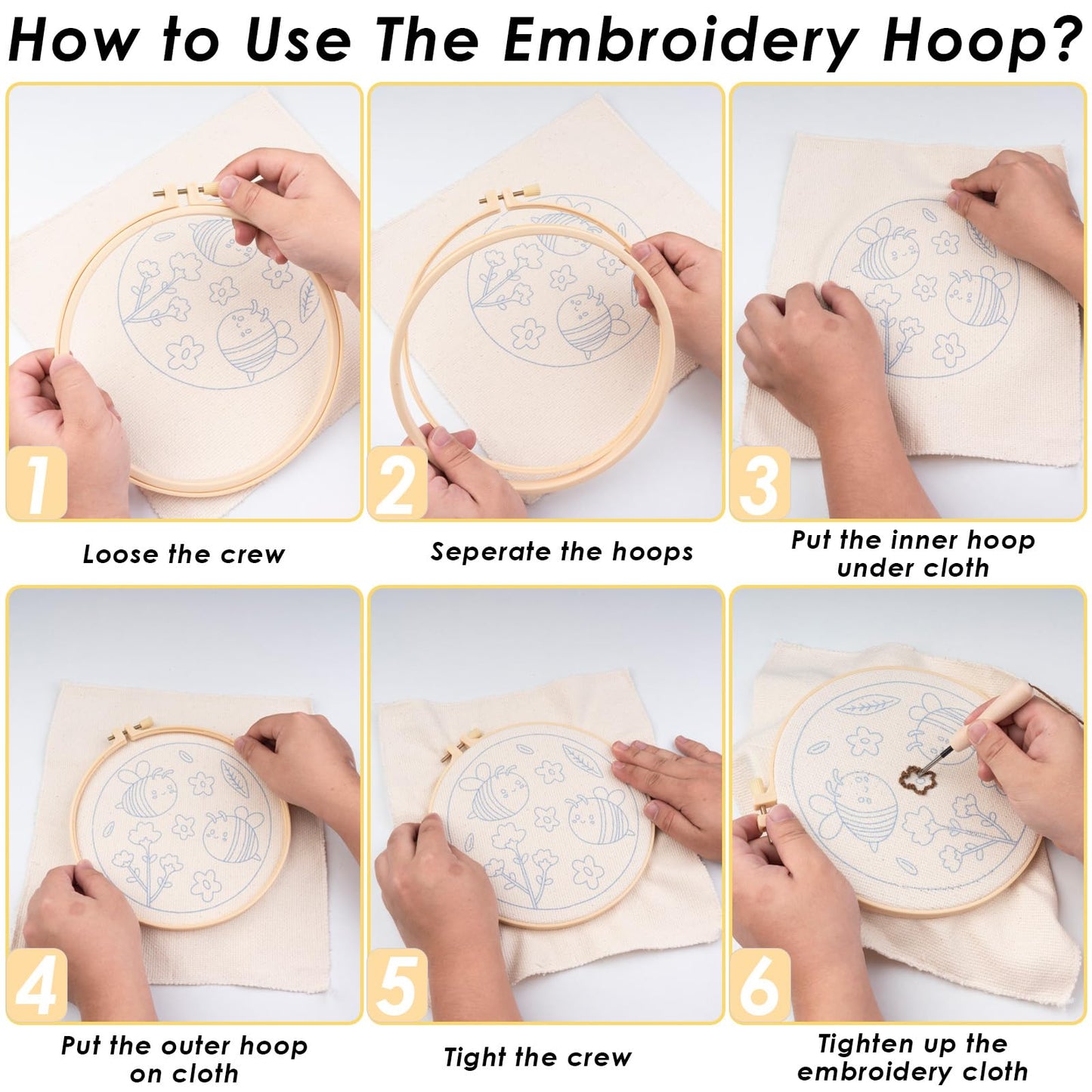 How to Use The Embroidery Hoop?

1

Loose the crew

2

Seperate the hoops

3

Put the inner hoop under cloth

4

Put the outer hoop on cloth

5

Tight the crew

6

Tighten up the embroidery cloth