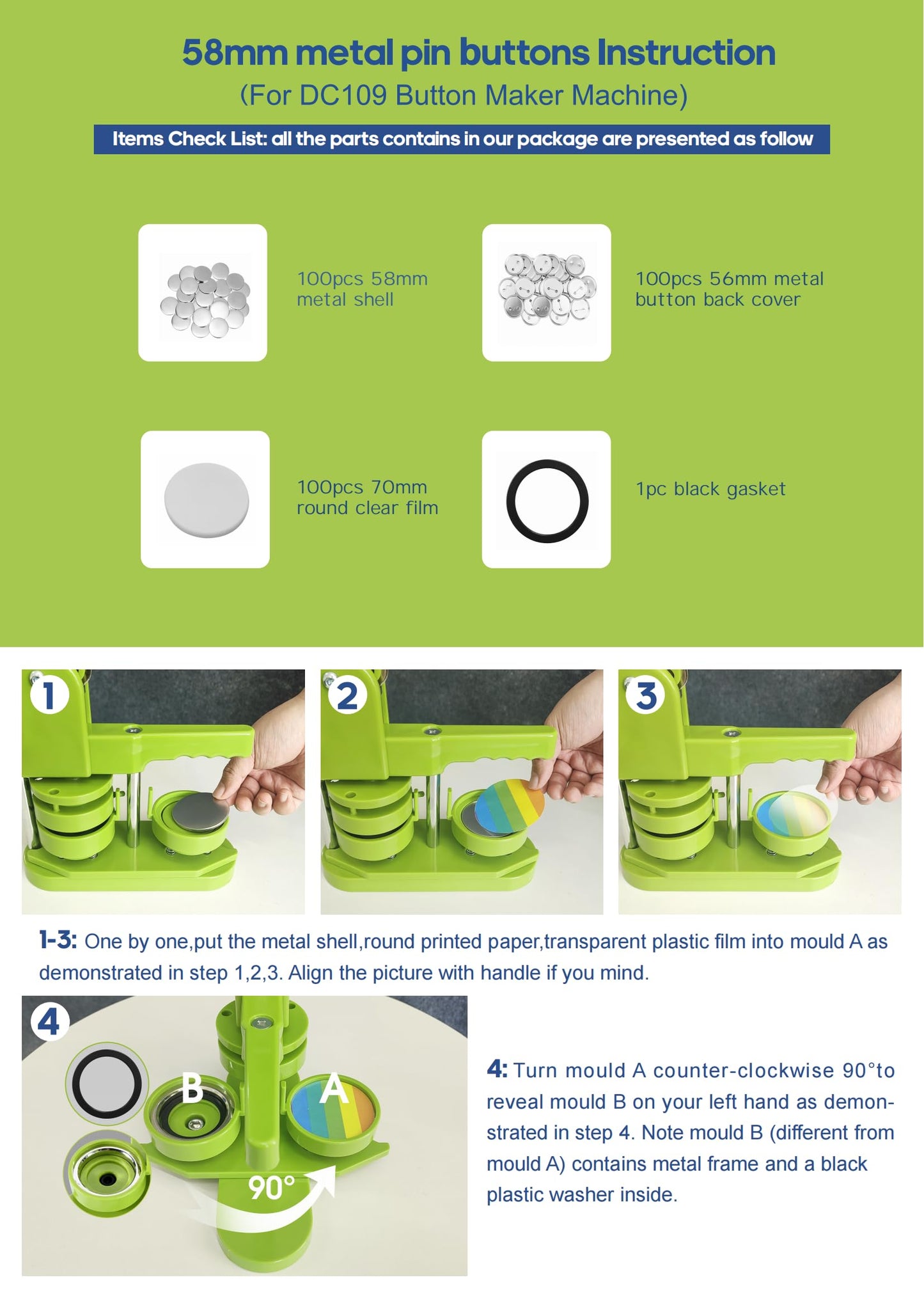 58mm metal pin buttons Instruction
(For DC109 Button Maker Machine)

Items Check List: all the parts contains in our package are presented as follow

100pcs 58mm metal shell

100pcs 56mm metal button back cover

100pcs 70mm round clear film

1pc black gasket

1

2

3

1-3: One by one,put the metal shell,round printed paper,transparent plastic film into mould A as demonstrated in step 1,2,3. Align the picture with handle if you mind.

4

B

A

90°

4: Turn mould A counter-clockwise 90°to reveal mould B on your left hand as demonstrated in step 4. Note mould B (different from mould A) contains metal frame and a black plastic washer inside.