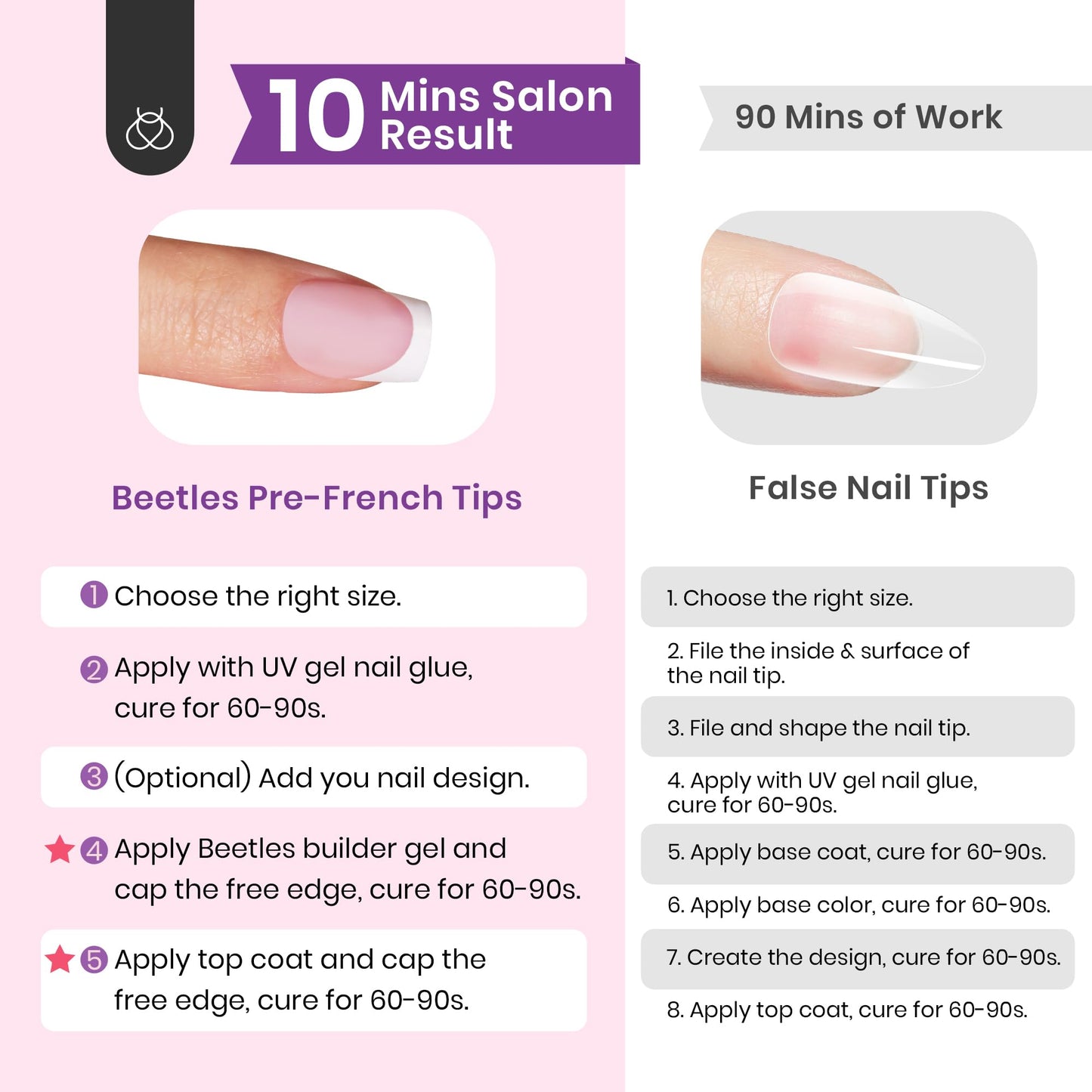 10 Mins Salon Result

Beetles Pre-French Tips

1 Choose the right size.

2 Apply with UV gel nail glue, cure for 60-90s.

3 (Optional) Add you nail design.

4 Apply Beetles builder gel and cap the free edge, cure for 60-90s.

5 Apply top coat and cap the free edge, cure for 60-90s.

90 Mins of Work

False Nail Tips

1. Choose the right size.

2. File the inside & surface of the nail tip.

3. File and shape the nail tip.

4. Apply with UV gel nail glue, cure for 60-90s.

5. Apply base coat, cure for 60-90s.

6. Apply base color, cure for 60-90s.

7. Create the design, cure for 60-90s.

8. Apply top coat, cure for 60-90s.