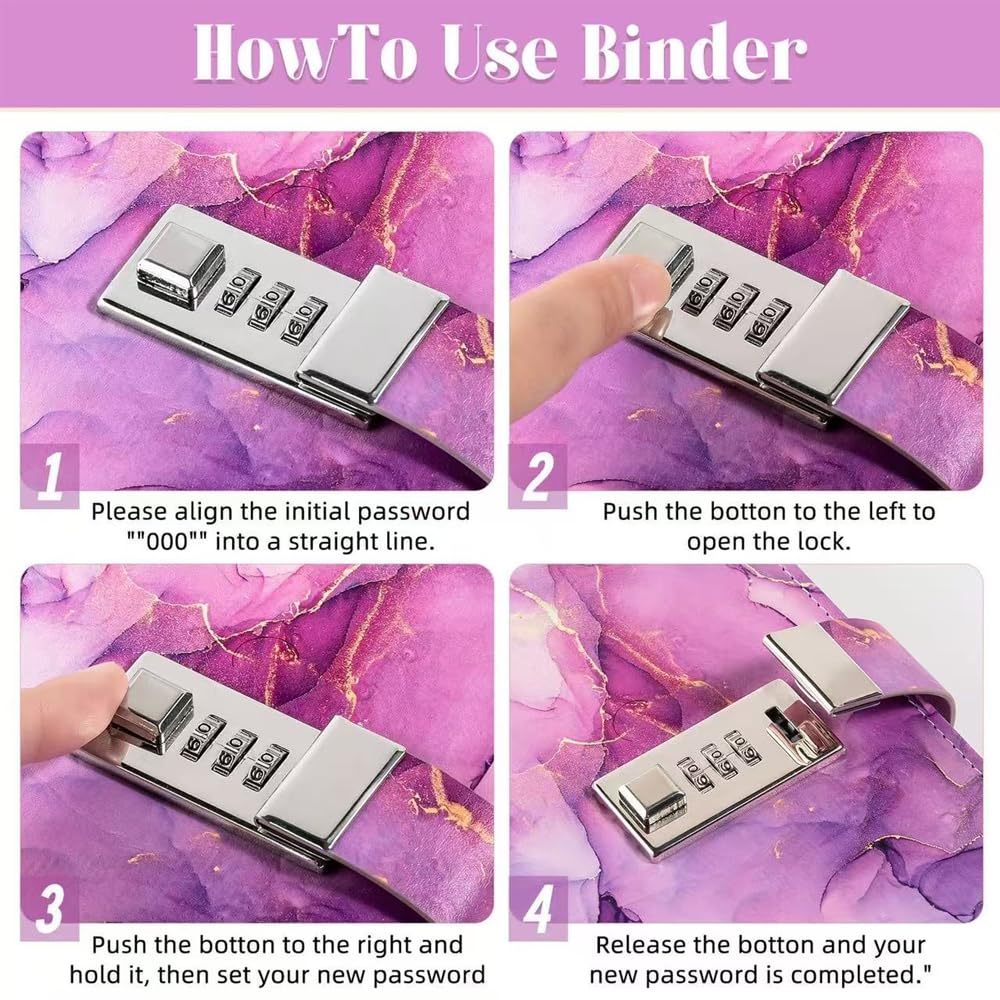 HowTo Use Binder

1
Please align the initial password ""000"" into a straight line.

2
Push the botton to the left to open the lock.

3
Push the botton to the right and hold it, then set your new password

4
Release the botton and your new password is completed."