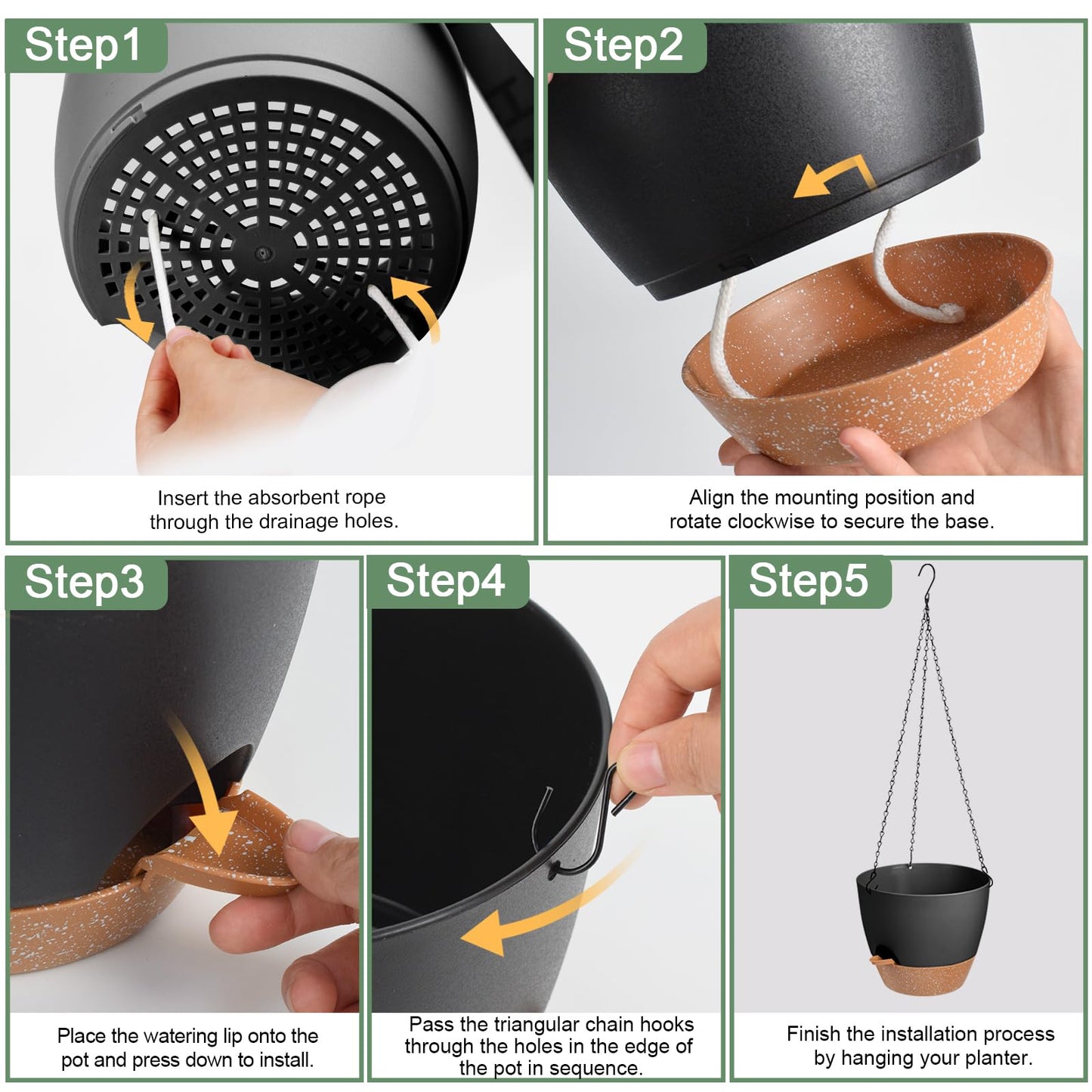 Step1

Insert the absorbent rope through the drainage holes.

Step2

Align the mounting position and rotate clockwise to secure the base.

Step3

Place the watering lip onto the pot and press down to install.

Step4

Pass the triangular chain hooks through the holes in the edge of the pot in sequence.

Step5

Finish the installation process by hanging your planter.