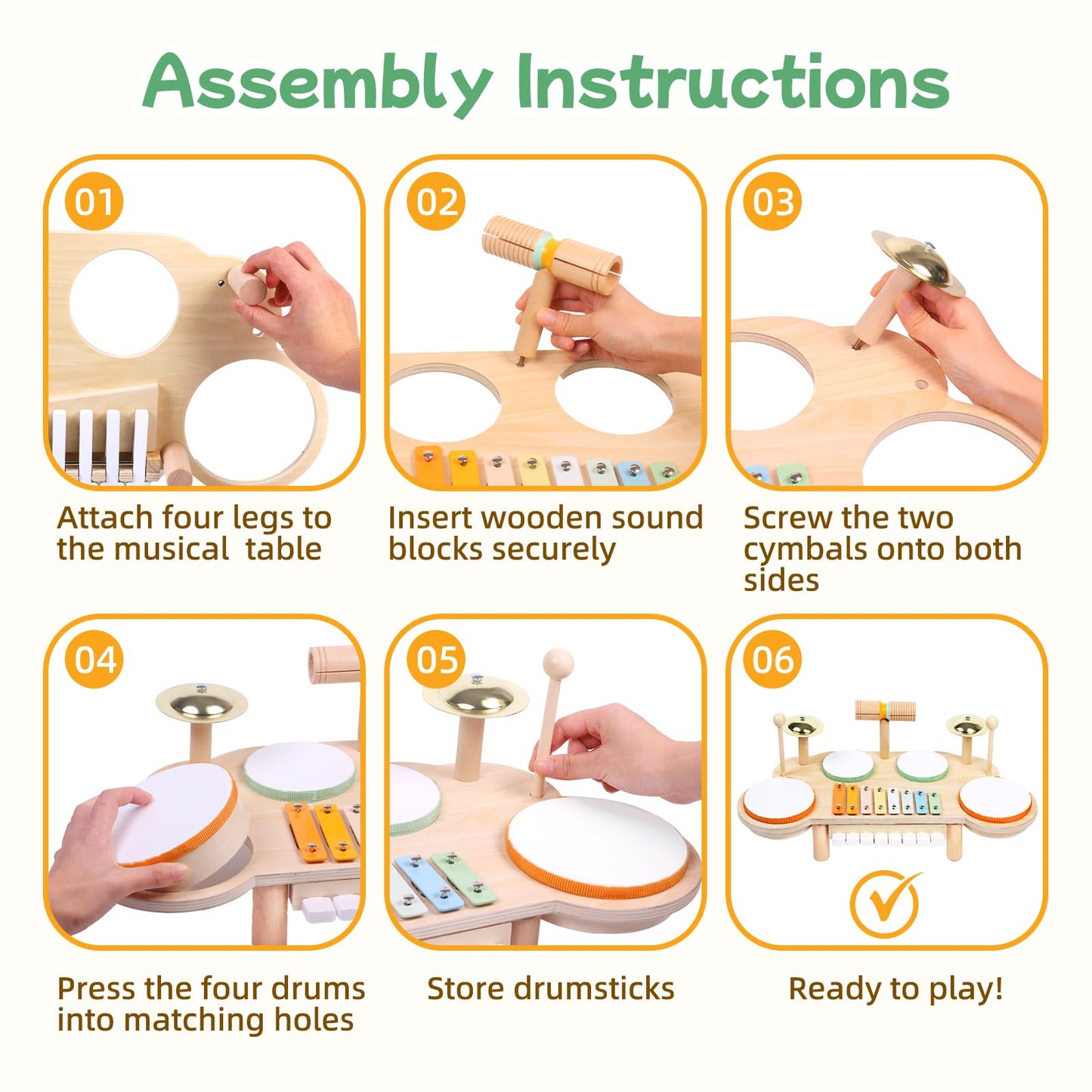 Assembly Instructions

01

Attach four legs to the musical table

02

Insert wooden sound blocks securely

03

Screw the two cymbals onto both sides

04

Press the four drums into matching holes

05

Store drumsticks

06

Ready to play!