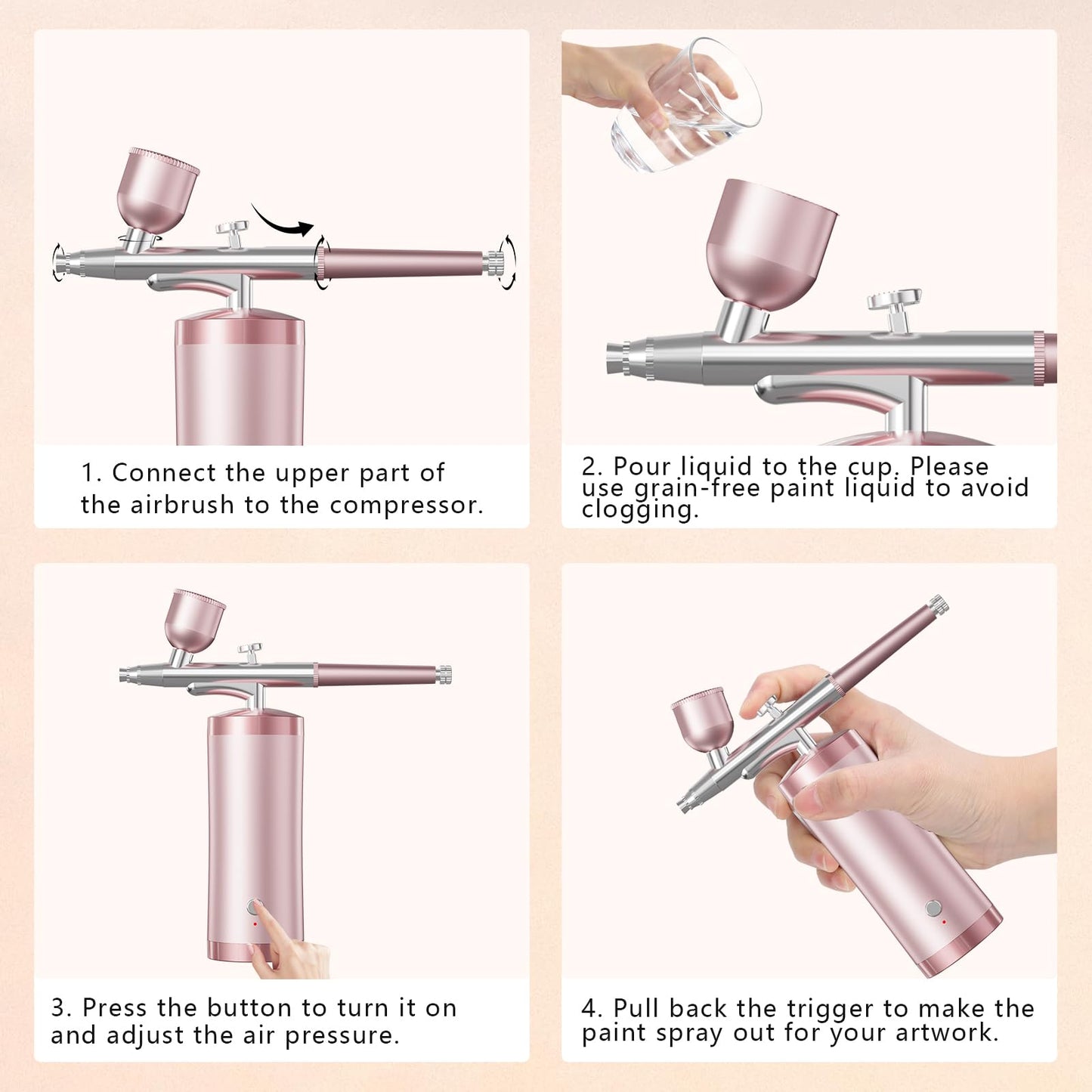 1. Connect the upper part of the airbrush to the compressor.

2. Pour liquid to the cup. Please use grain-free paint liquid to avoid clogging.

3. Press the button to turn it on and adjust the air pressure.

4. Pull back the trigger to make the paint spray out for your artwork.