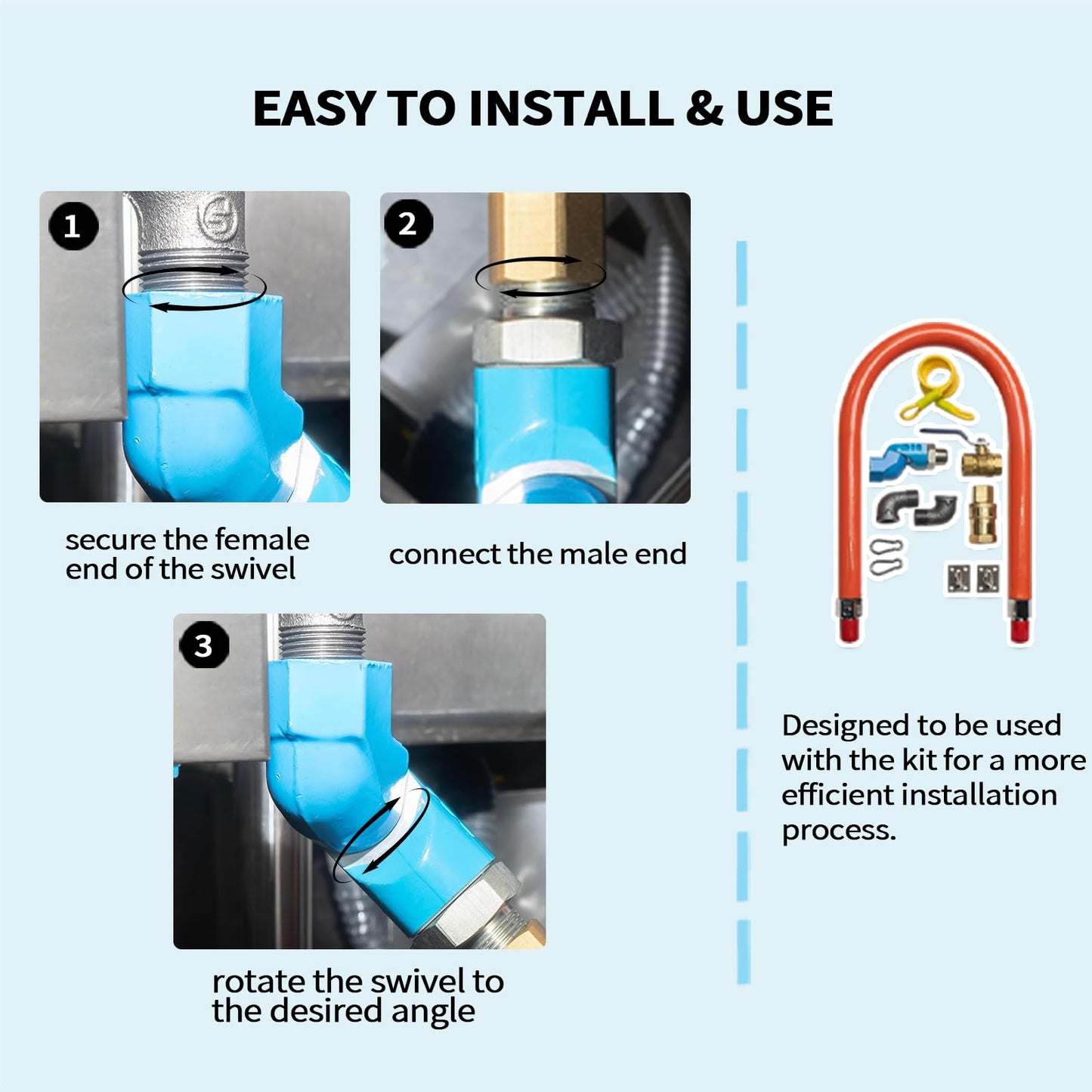 EASY TO INSTALL & USE

1

secure the female end of the swivel

2

connect the male end

3

rotate the swivel to the desired angle

Designed to be used with the kit for a more efficient installation process.