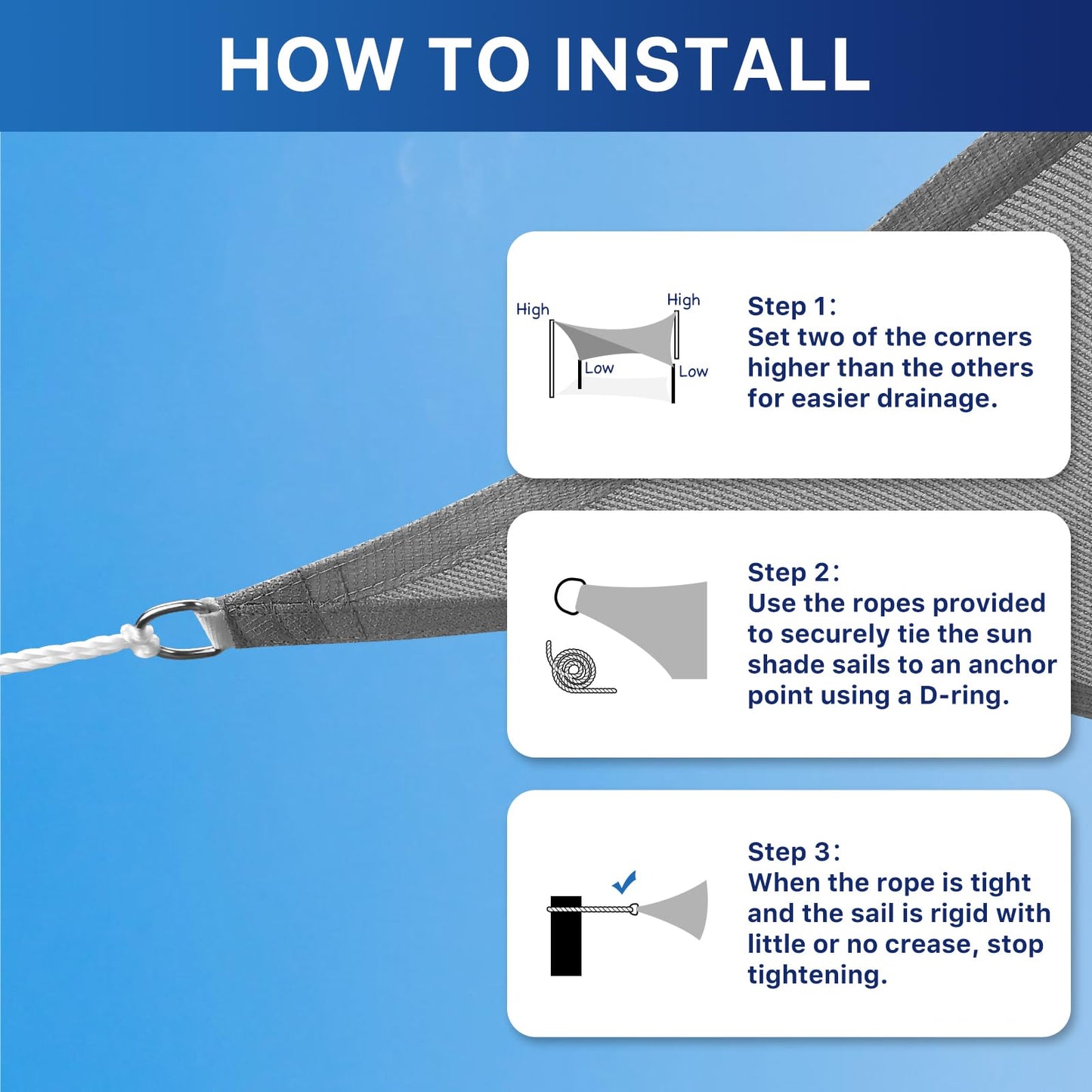 HOW TO INSTALL

High
High
Low
Low

Step 1:
Set two of the corners higher than the others for easier drainage.

Step 2:
Use the ropes provided to securely tie the sun shade sails to an anchor point using a D-ring.

Step 3:
When the rope is tight and the sail is rigid with little or no crease, stop tightening.