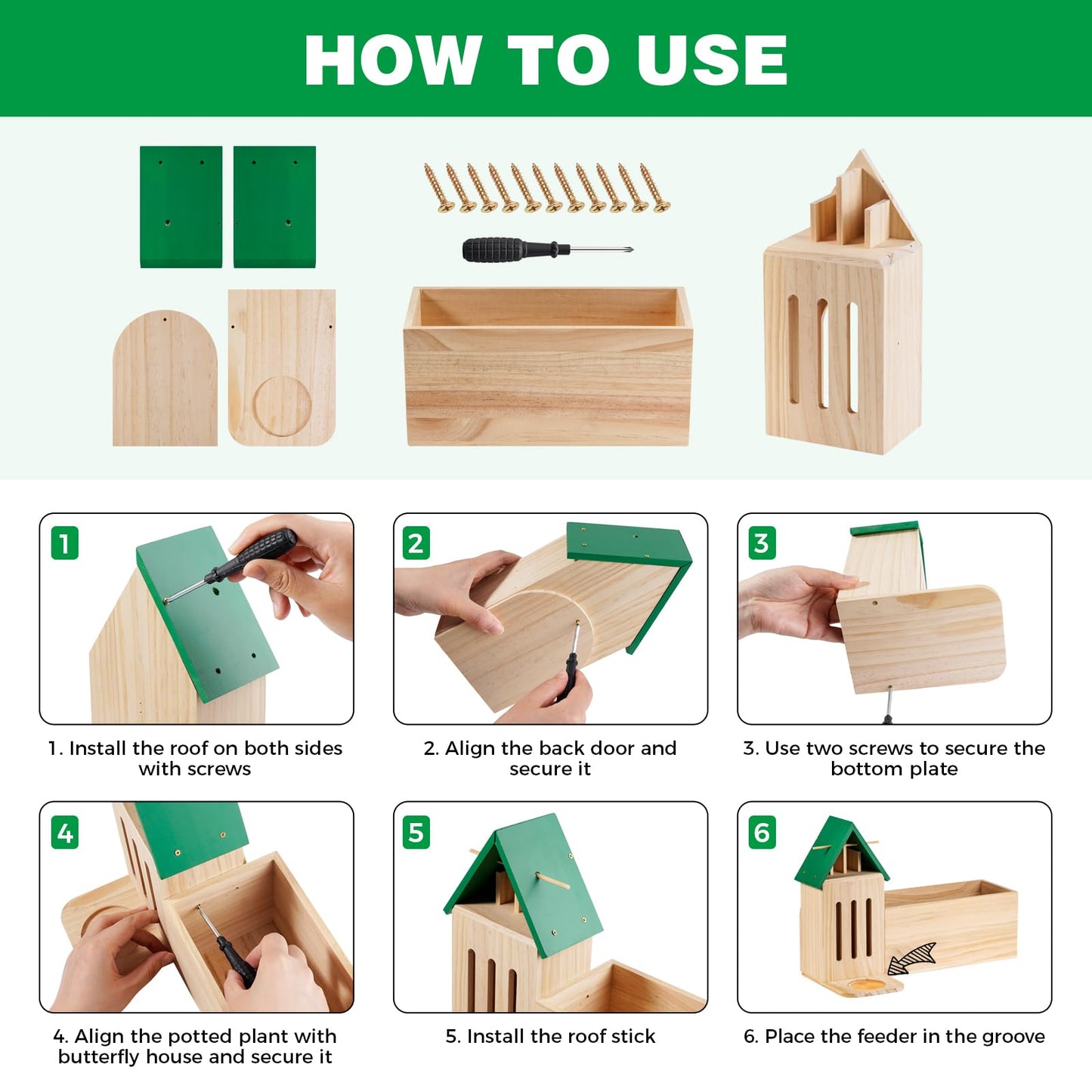 HOW TO USE

1

1. Install the roof on both sides with screws

2

2. Align the back door and secure it

3

3. Use two screws to secure the bottom plate

4

4. Align the potted plant with butterfly house and secure it

5

5. Install the roof stick

6

6. Place the feeder in the groove