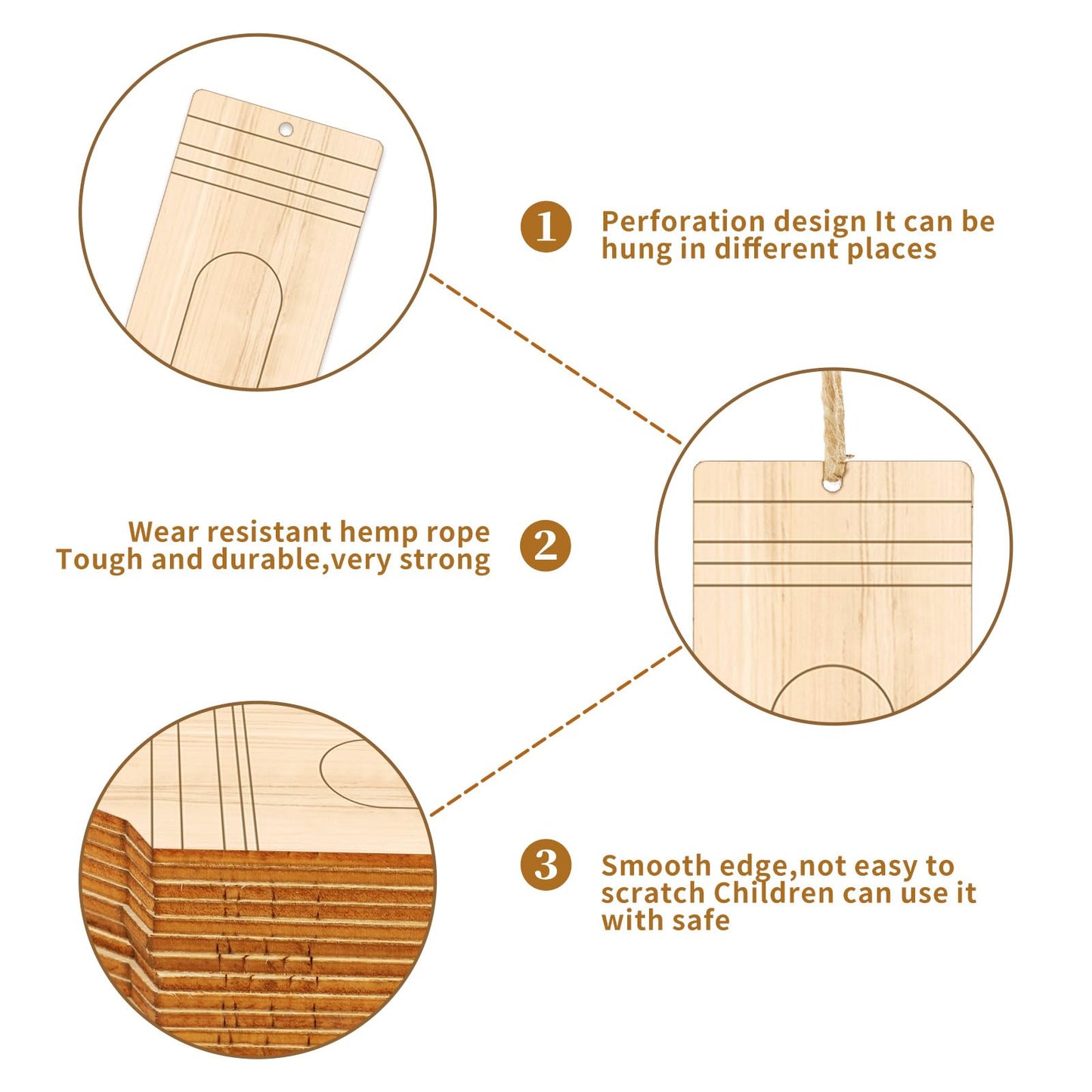 1 Perforation design It can be hung in different places

Wear resistant hemp rope Tough and durable,very strong 2

3 Smooth edge,not easy to scratch Children can use it with safe