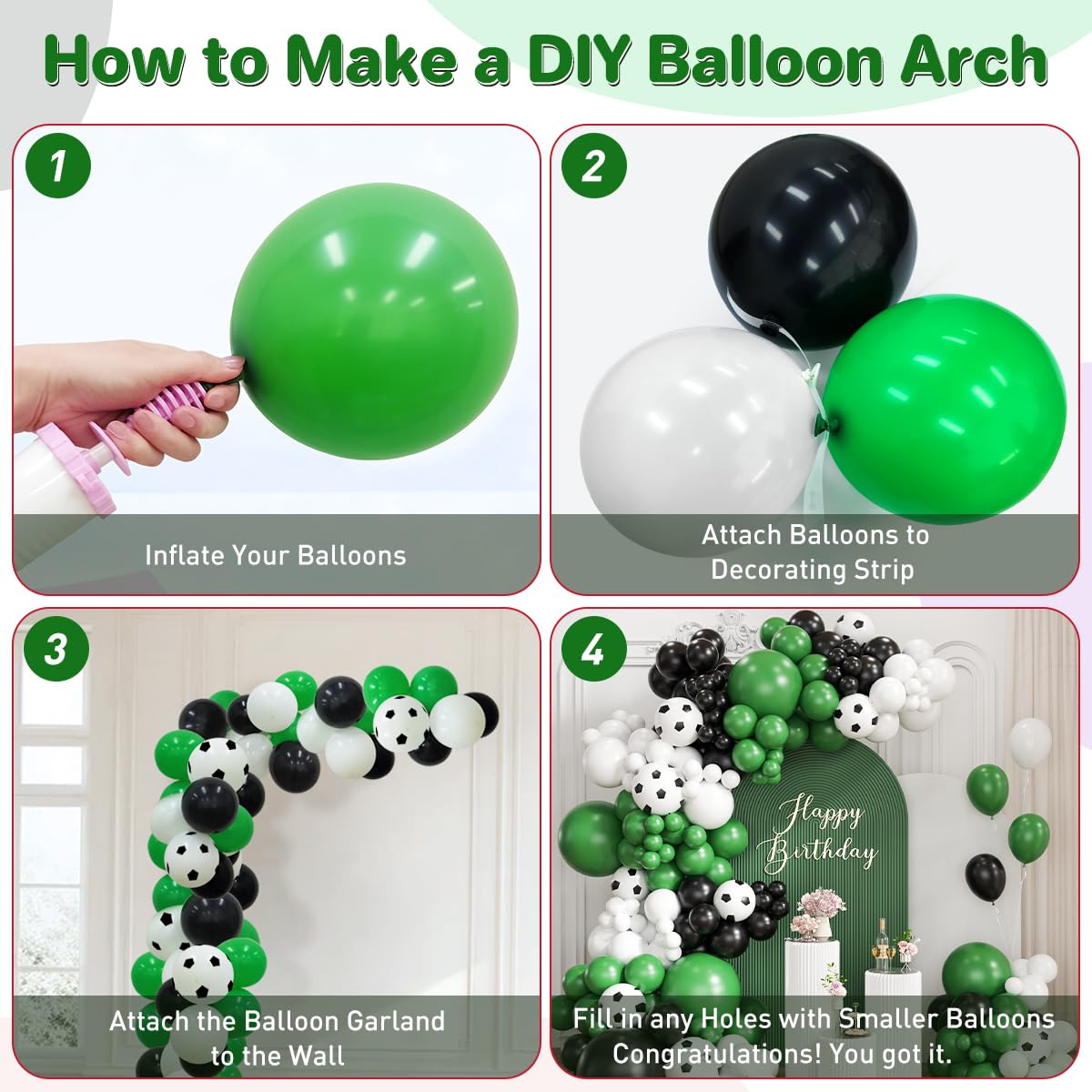 How to Make a DIY Balloon Arch

1

Inflate Your Balloons

2

Attach Balloons to Decorating Strip

3

Attach the Balloon Garland to the Wall

4

Happy Birthday

Fill in any Holes with Smaller Balloons Congratulations! You got it.