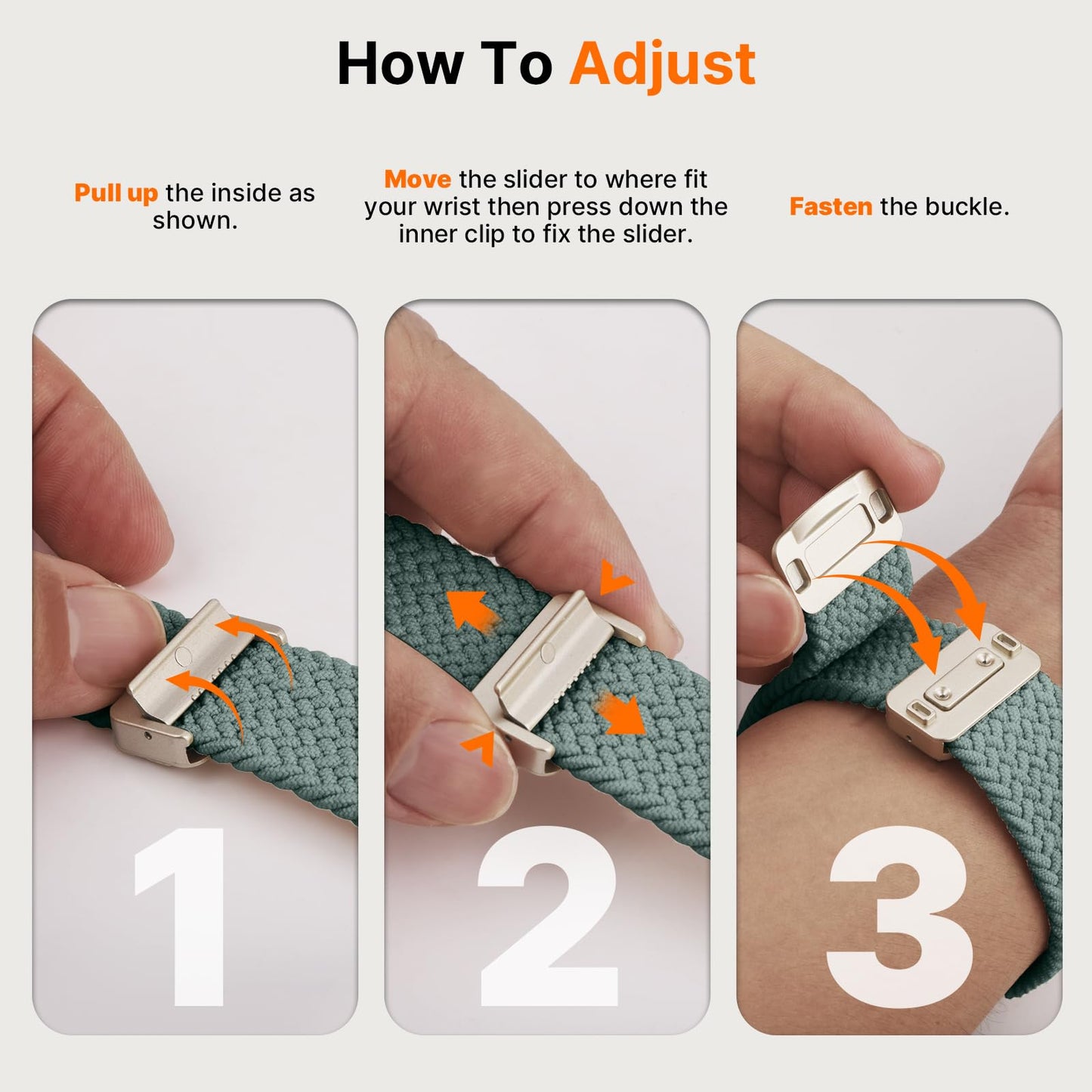 How To Adjust

Pull up the inside as shown.

Move the slider to where fit your wrist then press down the inner clip to fix the slider.

Fasten the buckle.

1

2

3