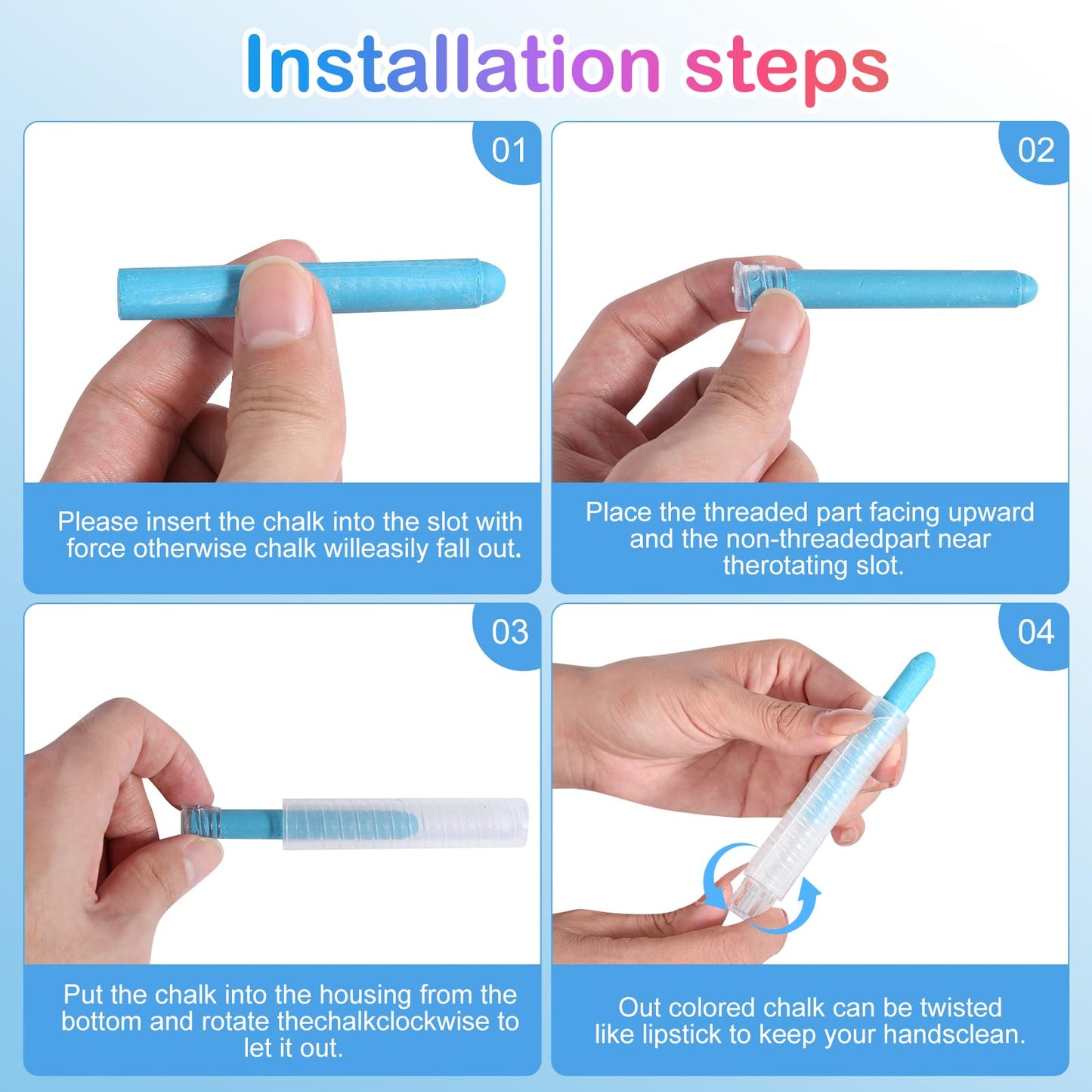 Installation steps

01

Please insert the chalk into the slot with force otherwise chalk willeasily fall out.

02

Place the threaded part facing upward and the non-threadedpart near therotating slot.

03

Put the chalk into the housing from the bottom and rotate thechalkclockwise to let it out.

04

Out colored chalk can be twisted like lipstick to keep your handsclean.