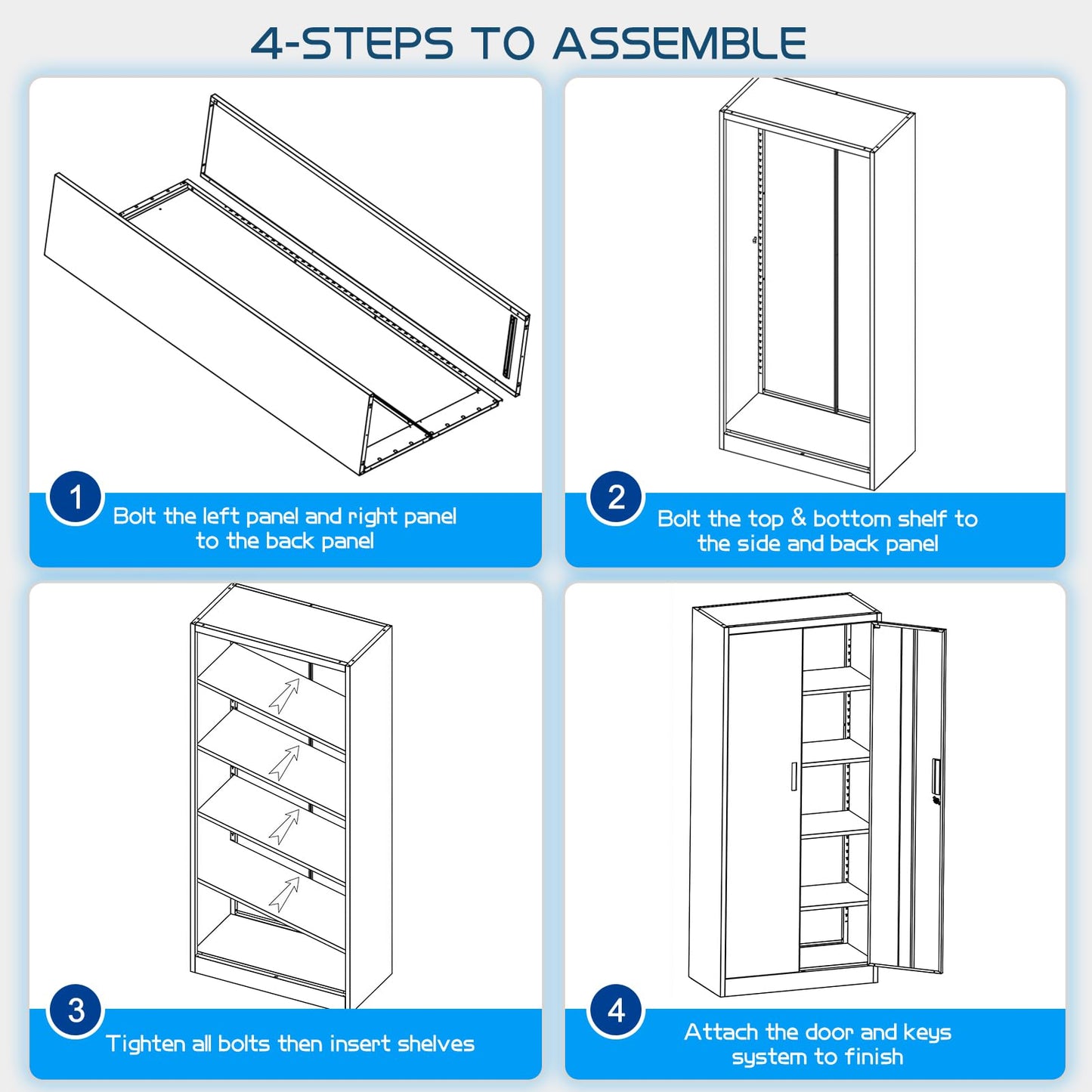 4-STEPS TO ASSEMBLE

1
Bolt the left panel and right panel to the back panel

2
Bolt the top & bottom shelf to the side and back panel

3
Tighten all bolts then insert shelves

4
Attach the door and keys system to finish