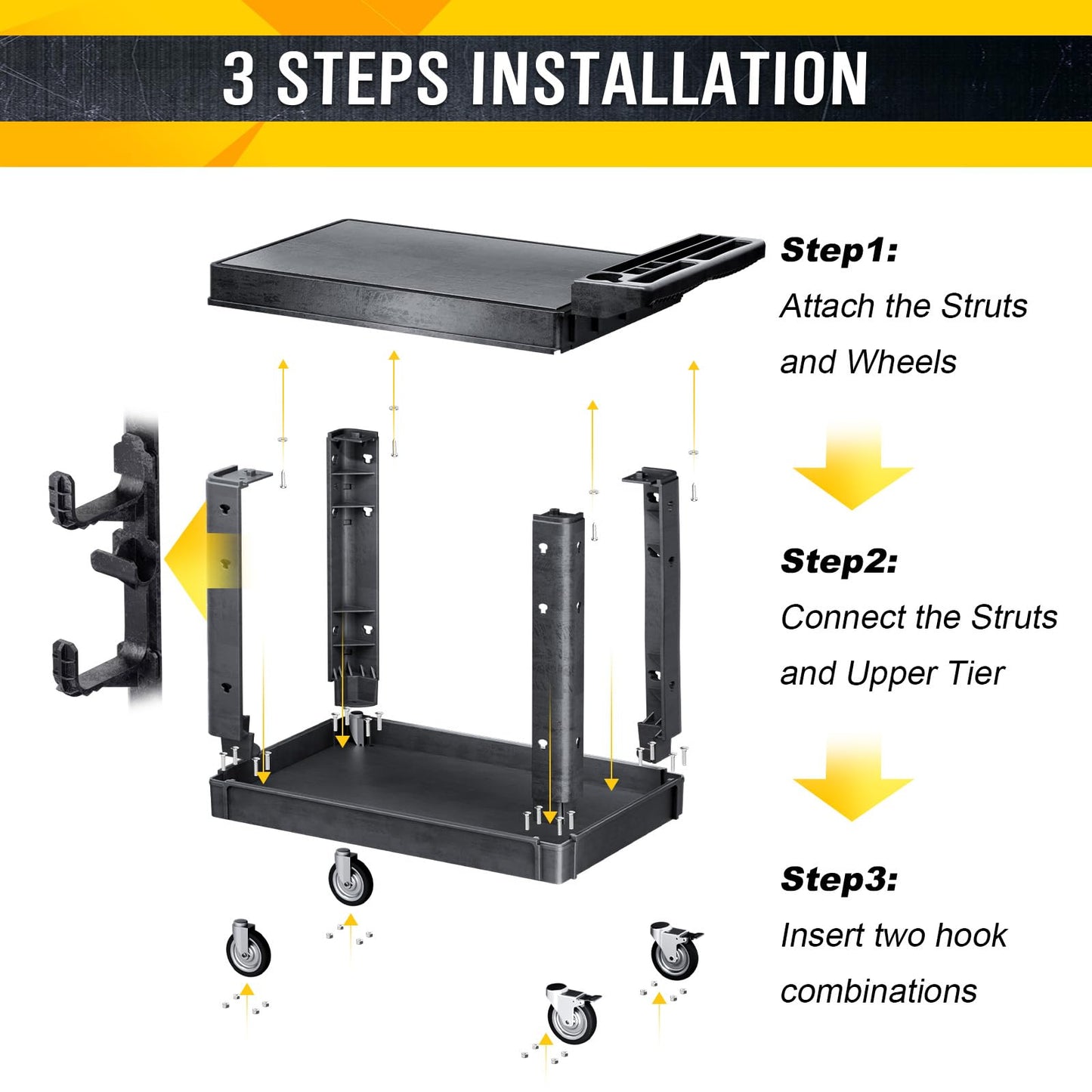 3 STEPS INSTALLATION

Step1:
Attach the Struts and Wheels

Step2:
Connect the Struts and Upper Tier

Step3:
Insert two hook combinations