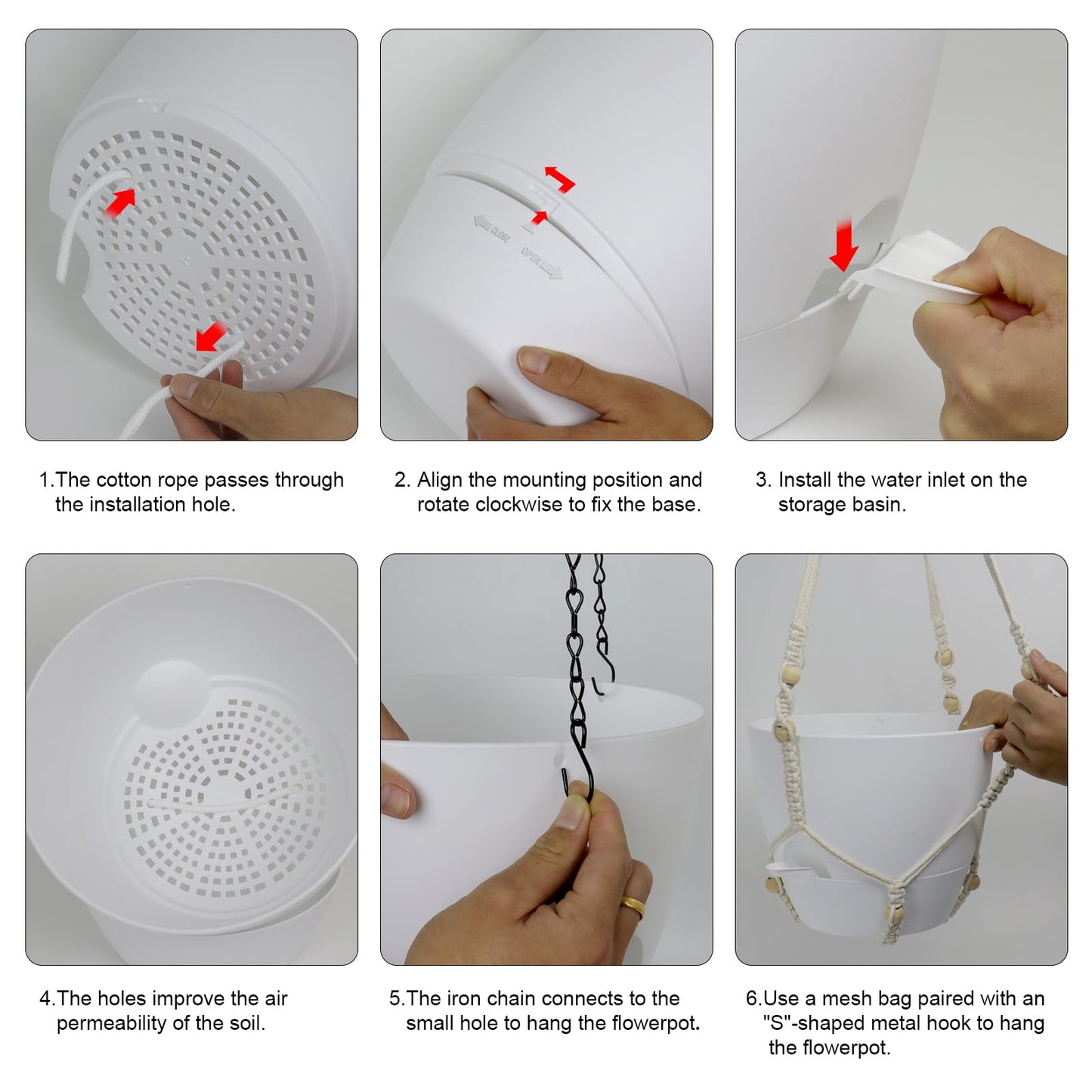 CLOSE

OPEN

1.The cotton rope passes through the installation hole.

2. Align the mounting position and rotate clockwise to fix the base.

3. Install the water inlet on the storage basin.

4.The holes improve the air permeability of the soil.

5.The iron chain connects to the small hole to hang the flowerpot.

6.Use a mesh bag paired with an "S"-shaped metal hook to hang the flowerpot.