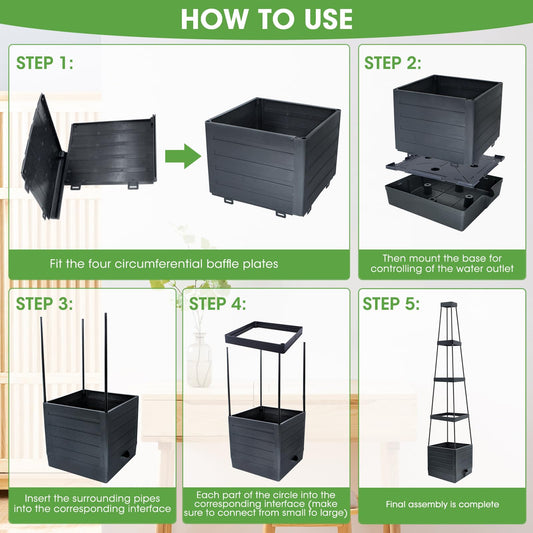 HOW TO USE

STEP 1:

Fit the four circumferential baffle plates

STEP 2:

Then mount the base for controlling of the water outlet

STEP 3:

Insert the surrounding pipes into the corresponding interface

STEP 4:

Each part of the circle into the corresponding interface (make sure to connect from small to large)

STEP 5:

Final assembly is complete