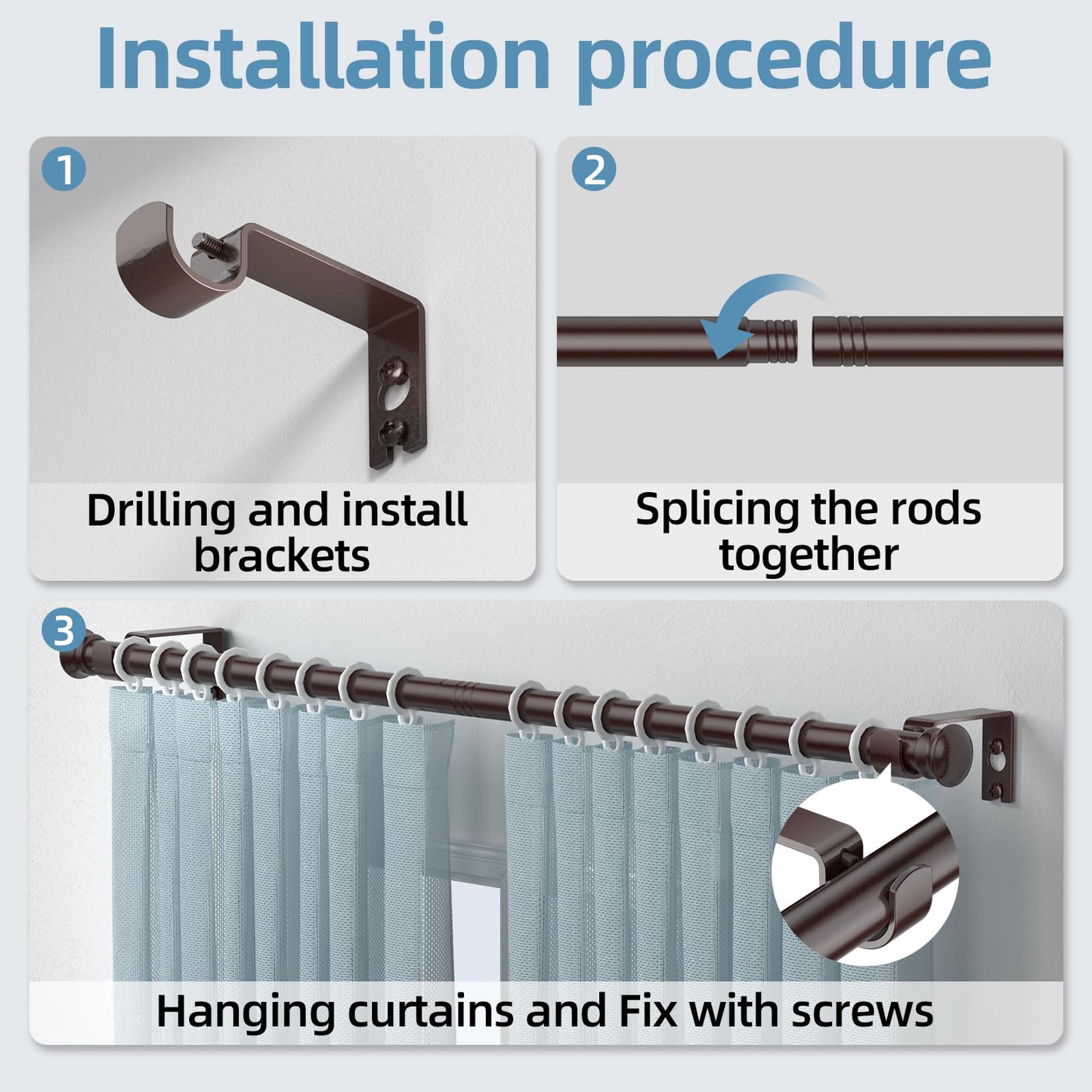 Installation procedure

1

Drilling and install brackets

2

Splicing the rods together

3

Hanging curtains and Fix with screws