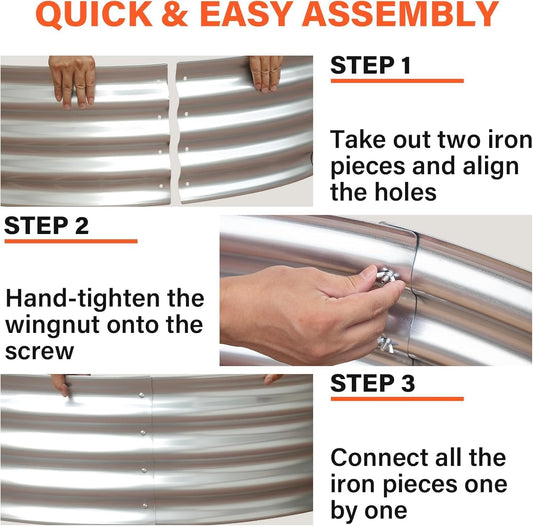 QUICK & EASY ASSEMBLY

STEP 1

Take out two iron pieces and align the holes

STEP 2

Hand-tighten the wingnut onto the screw

STEP 3

Connect all the iron pieces one by one